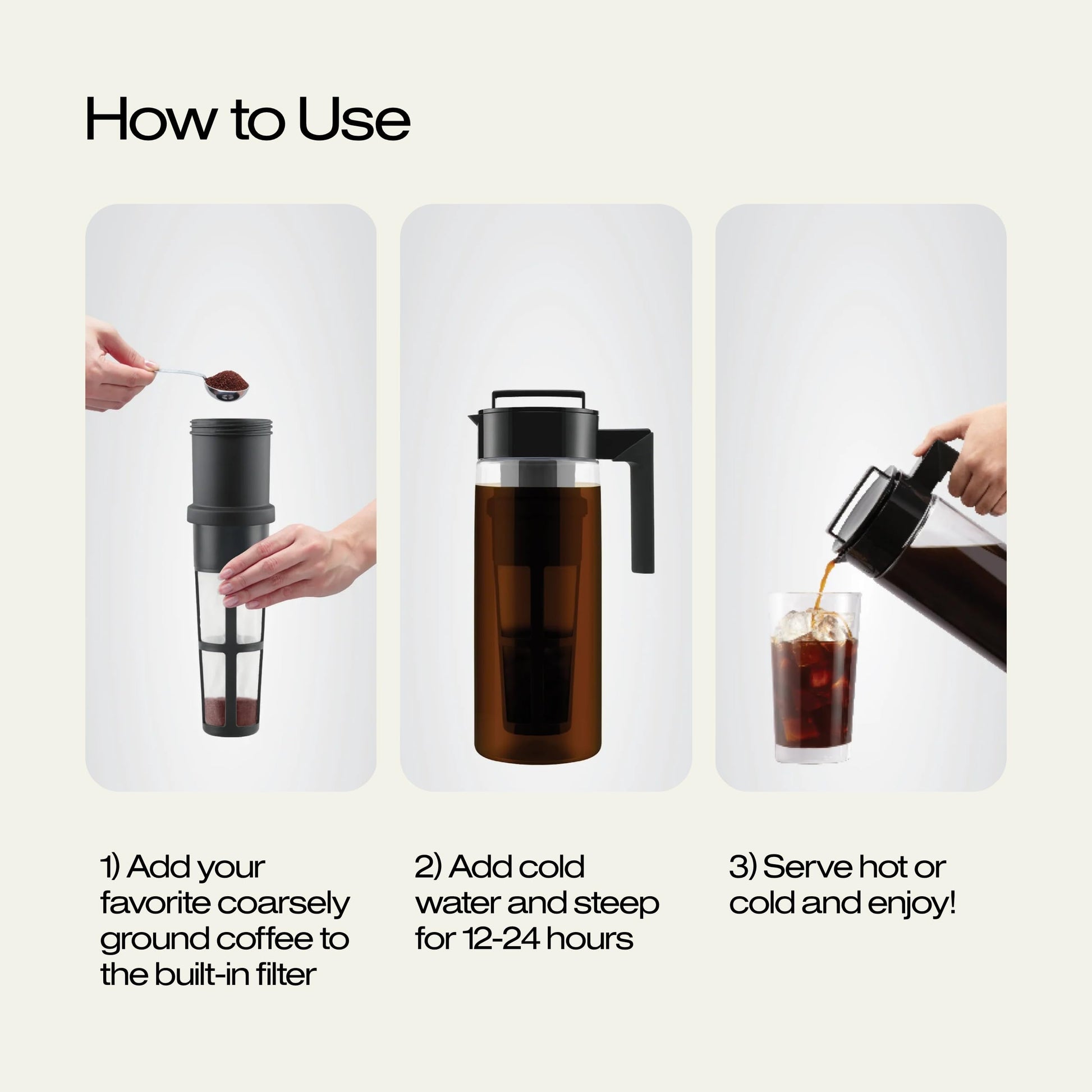 How to Use

1) Add your favorite coarsely ground coffee to the built-in filter

2) Add cold water and steep for 12-24 hours

3) Serve hot or cold and enjoy!