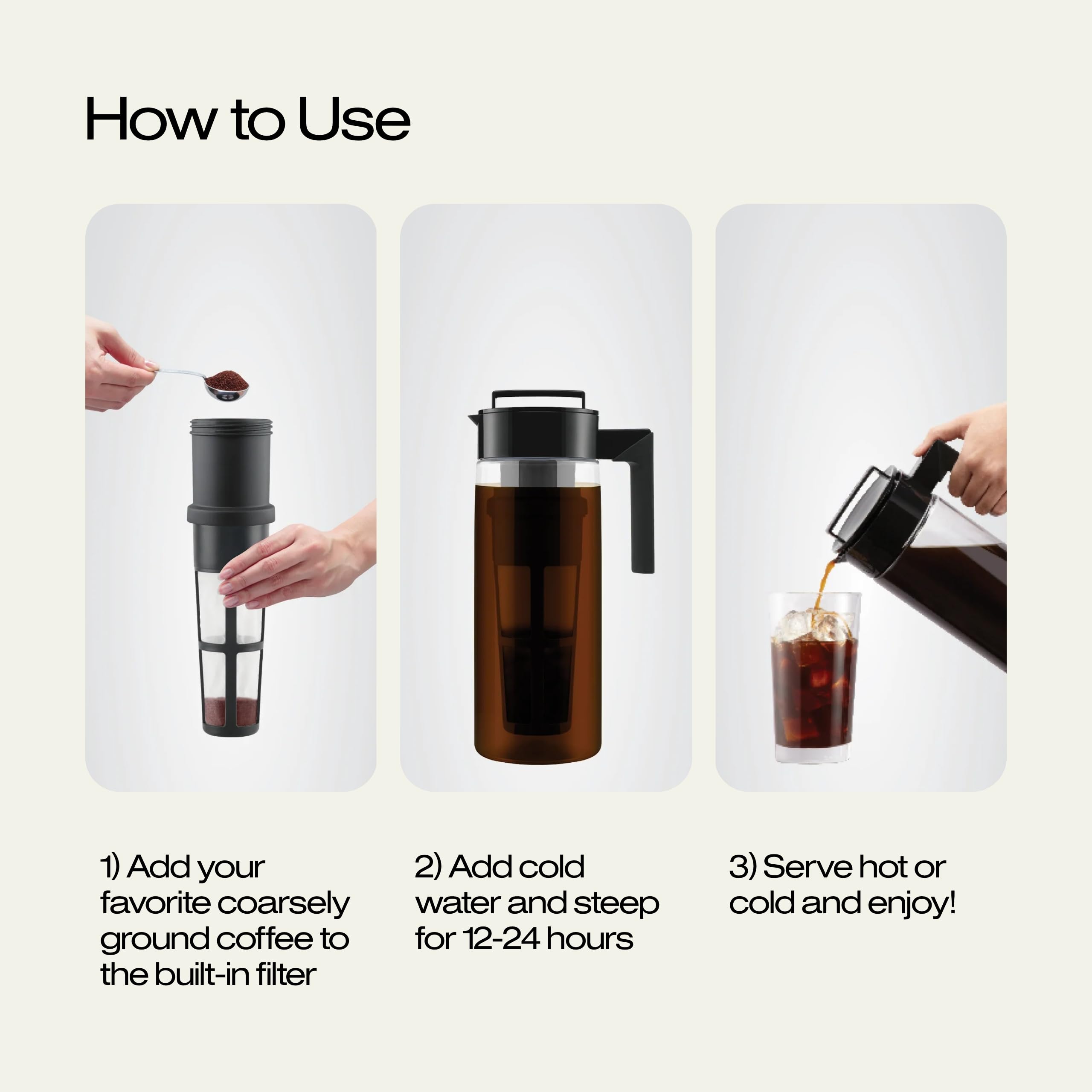 How to Use

1) Add your favorite coarsely ground coffee to the built-in filter

2) Add cold water and steep for 12-24 hours

3) Serve hot or cold and enjoy!