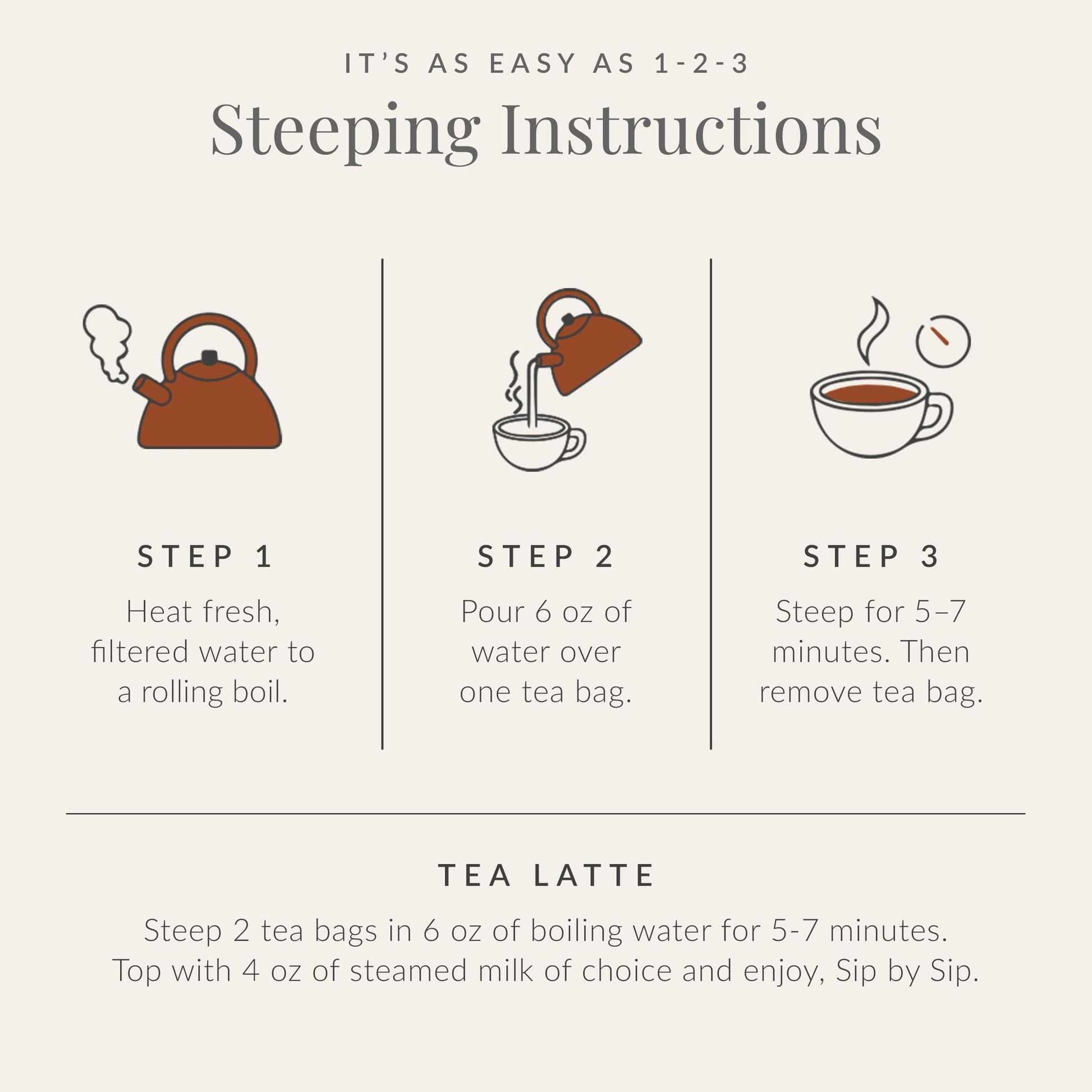 IT'S AS EASY AS 1-2-3

Steeping Instructions

STEP 1

Heat fresh, filtered water to a rolling boil.

STEP 2

Pour 6 oz of water over one tea bag.

STEP 3

Steep for 5–7 minutes. Then remove tea bag.

TEA LATTE

Steep 2 tea bags in 6 oz of boiling water for 5-7 minutes. Top with 4 oz of steamed milk of choice and enjoy, Sip by Sip.