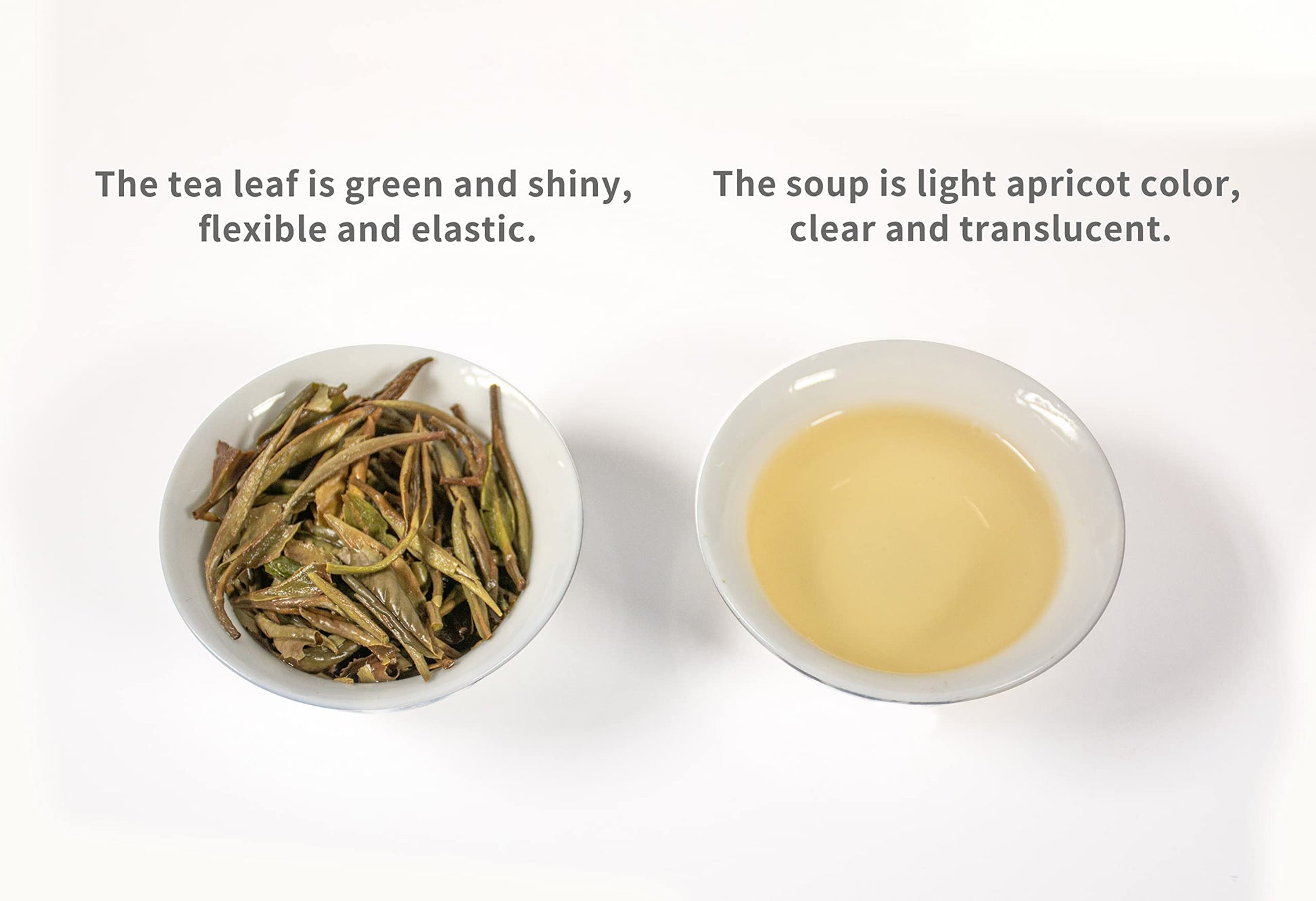 The tea leaf is green and shiny, flexible and elastic.

The soup is light apricot color, clear and translucent.