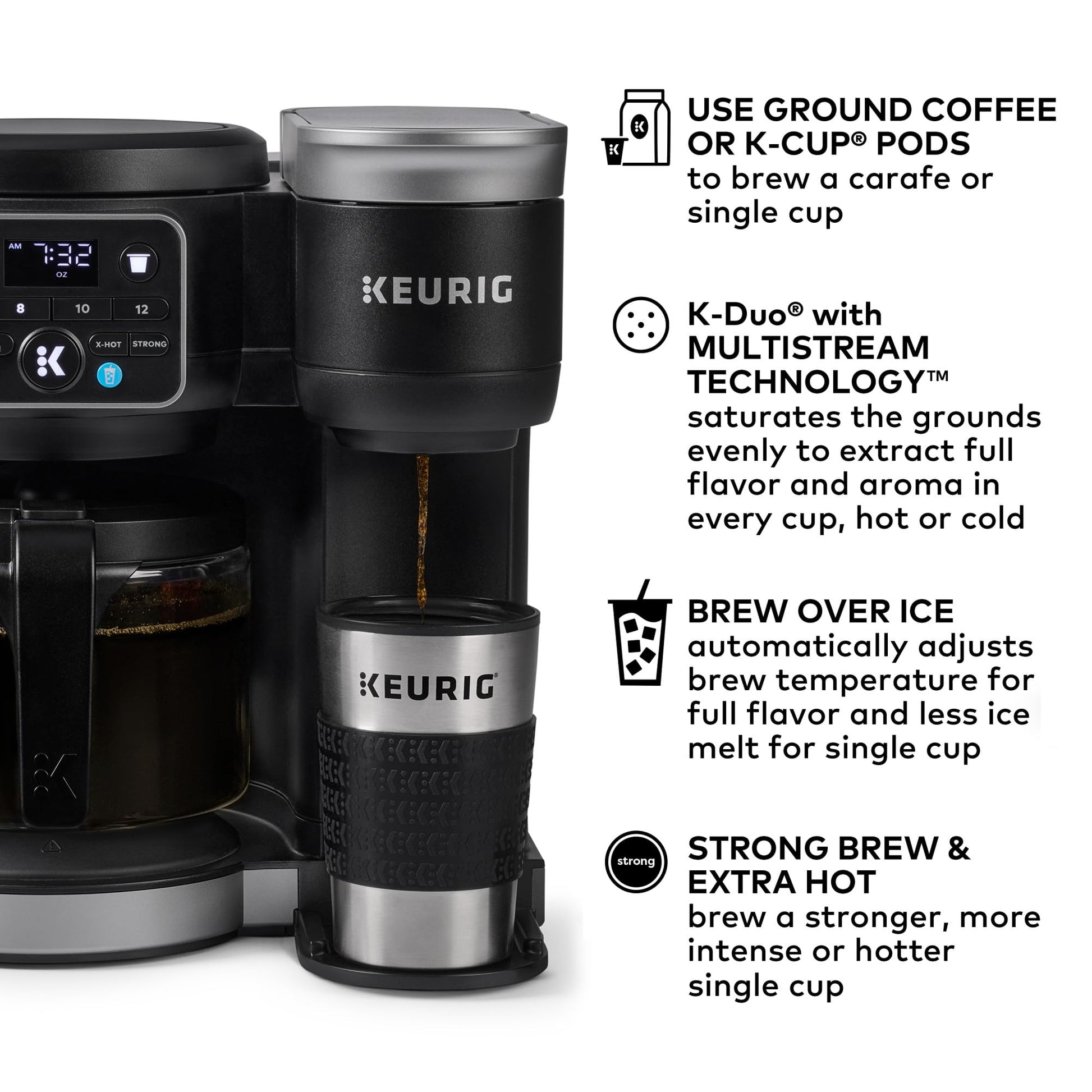 AM 7:32
OZ
8
10
12
X-HOT
STRONG
KEURIG
KEURIG

USE GROUND COFFEE OR K-CUP® PODS
to brew a carafe or single cup

K-Duo® with MULTISTREAM TECHNOLOGY™
saturates the grounds evenly to extract full flavor and aroma in every cup, hot or cold

BREW OVER ICE
automatically adjusts brew temperature for full flavor and less ice melt for single cup

strong
STRONG BREW & EXTRA HOT
brew a stronger, more intense or hotter single cup