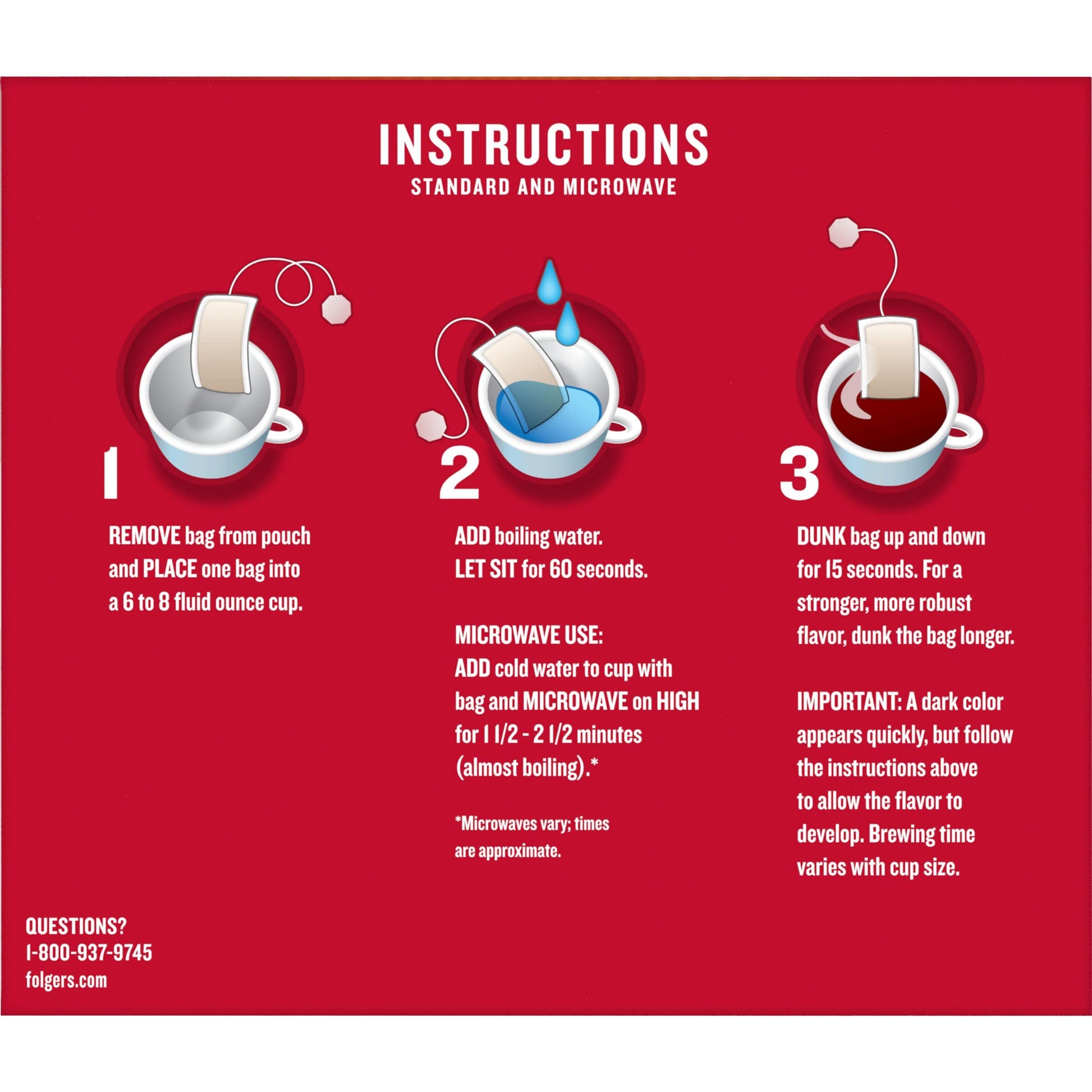 INSTRUCTIONS
STANDARD AND MICROWAVE

1

REMOVE bag from pouch and PLACE one bag into a 6 to 8 fluid ounce cup.

2

ADD boiling water. LET SIT for 60 seconds.

MICROWAVE USE:
ADD cold water to cup with bag and MICROWAVE on HIGH for 1 1/2 - 2 1/2 minutes (almost boiling).*

*Microwaves vary; times are approximate.

3

DUNK bag up and down for 15 seconds. For a stronger, more robust flavor, dunk the bag longer.

IMPORTANT: A dark color appears quickly, but follow the instructions above to allow the flavor to develop. Brewing time varies with cup size.

QUESTIONS?
1-800-937-9745
folgers.com