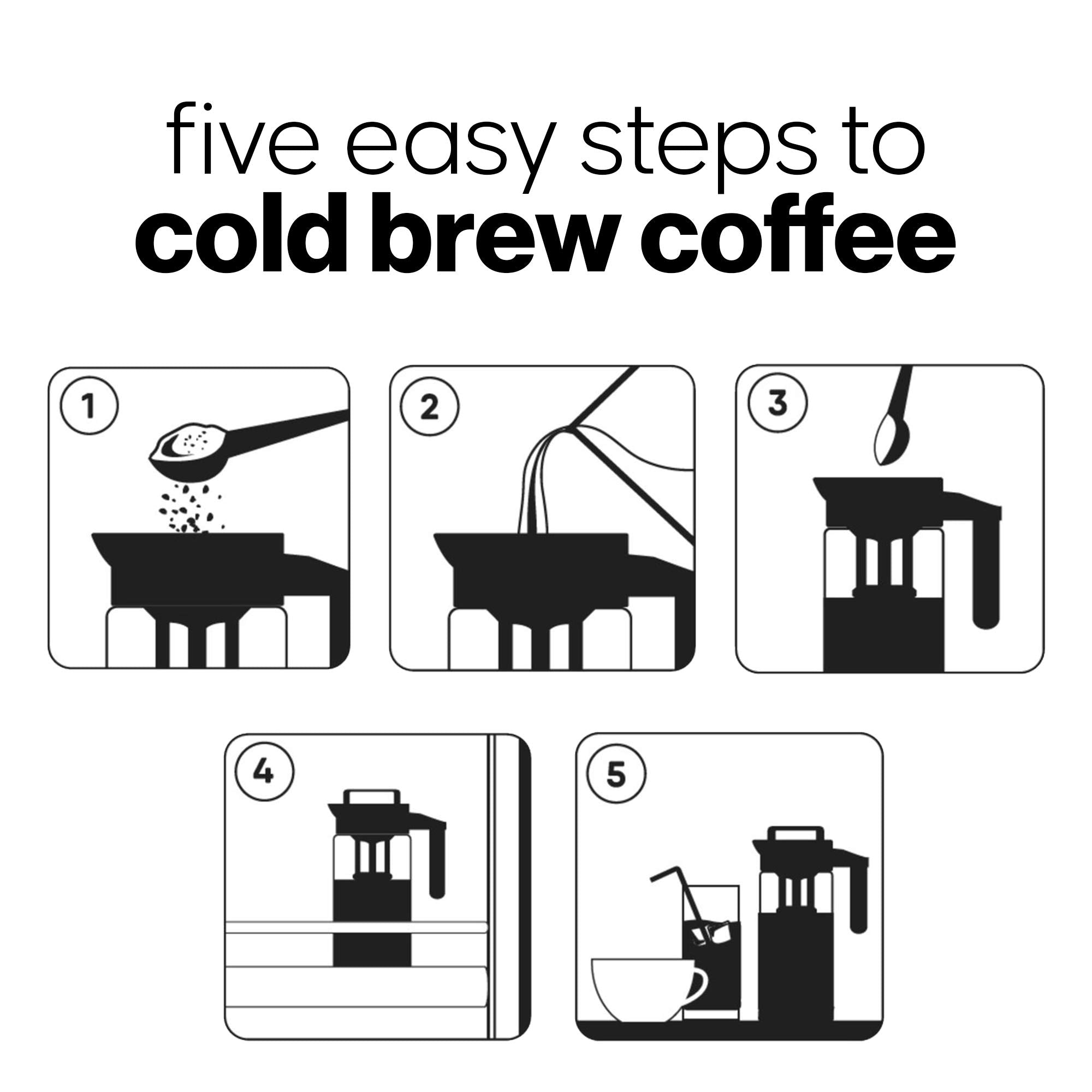 five easy steps to
cold brew coffee

1

2

3

4

5