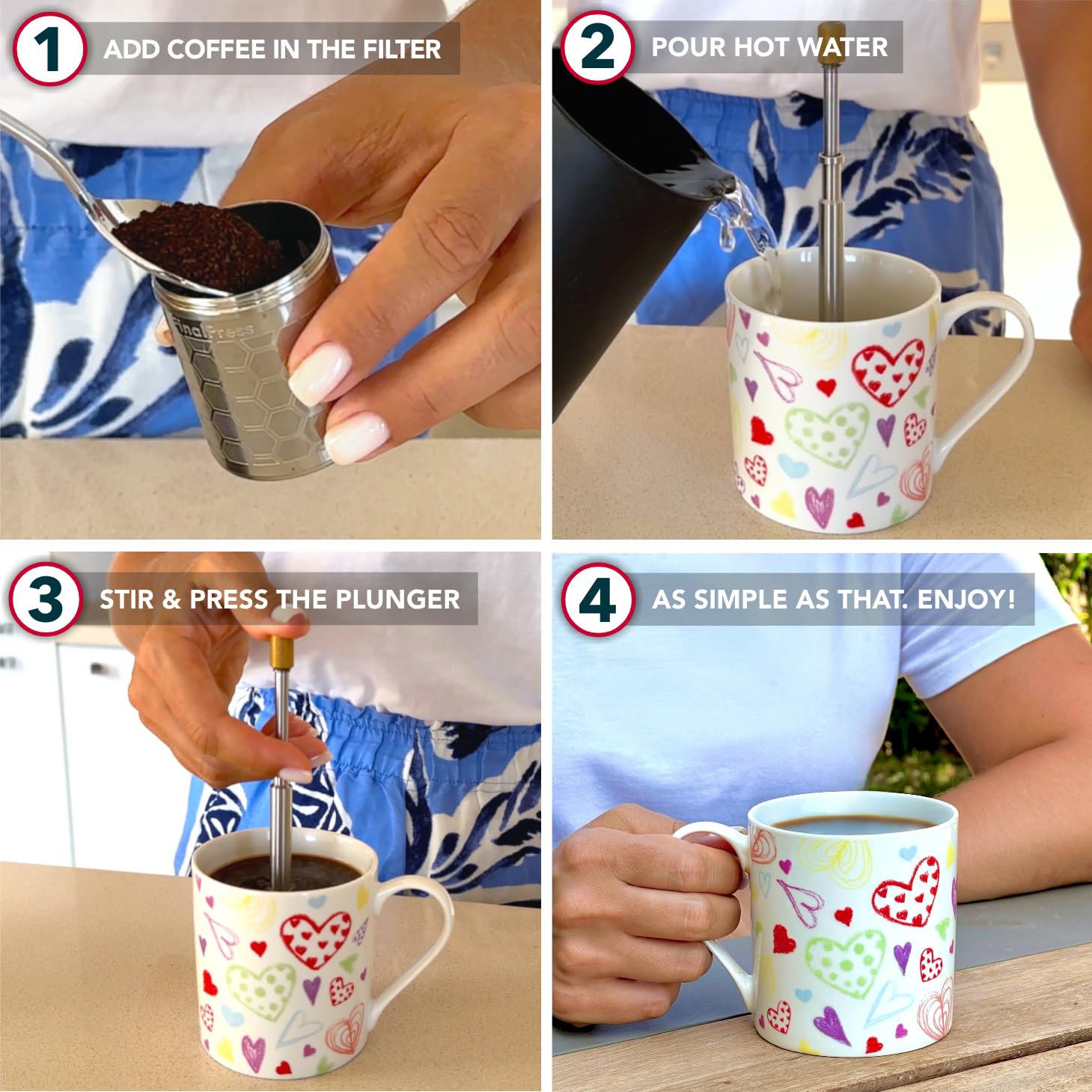 1 ADD COFFEE IN THE FILTER

FinalPress

2 POUR HOT WATER

3 STIR & PRESS THE PLUNGER

4 AS SIMPLE AS THAT. ENJOY!