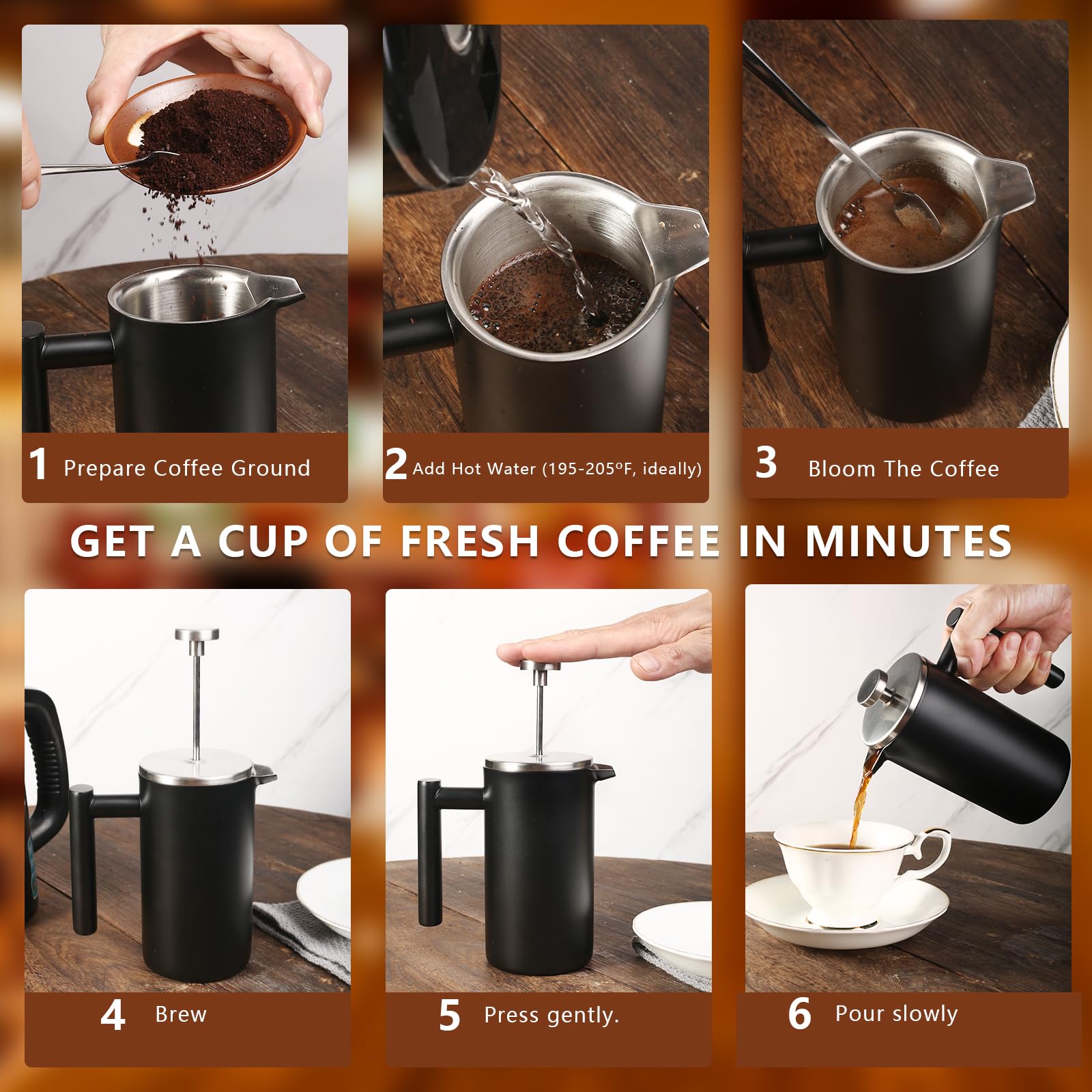 1 Prepare Coffee Ground

2 Add Hot Water (195-205ºF, ideally)

3 Bloom The Coffee

GET A CUP OF FRESH COFFEE IN MINUTES

4 Brew

5 Press gently.

6 Pour slowly