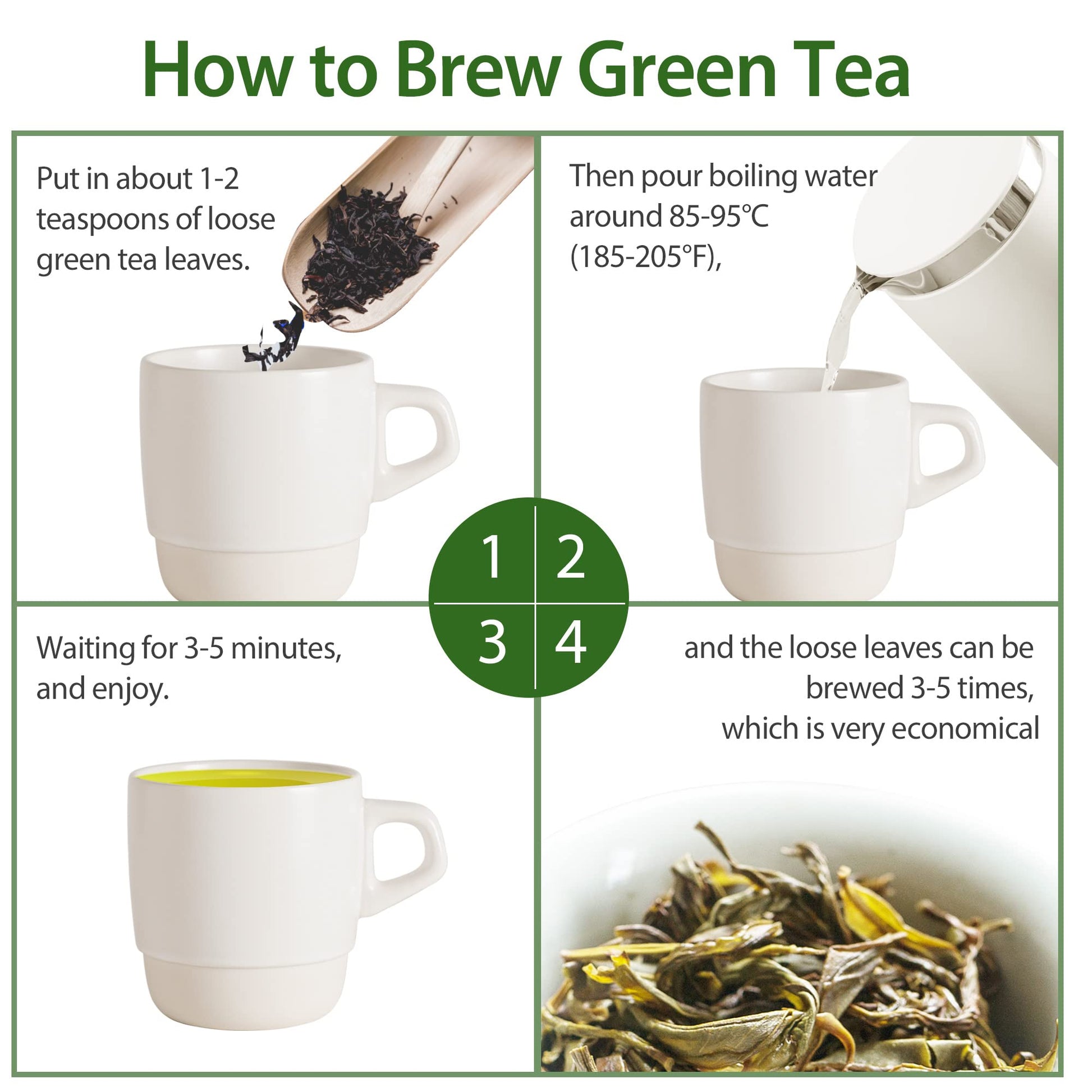 How to Brew Green Tea

Put in about 1-2 teaspoons of loose green tea leaves.

Then pour boiling water around 85-95℃ (185-205°F),

1 2
3 4

Waiting for 3-5 minutes, and enjoy.

and the loose leaves can be brewed 3-5 times, which is very economical