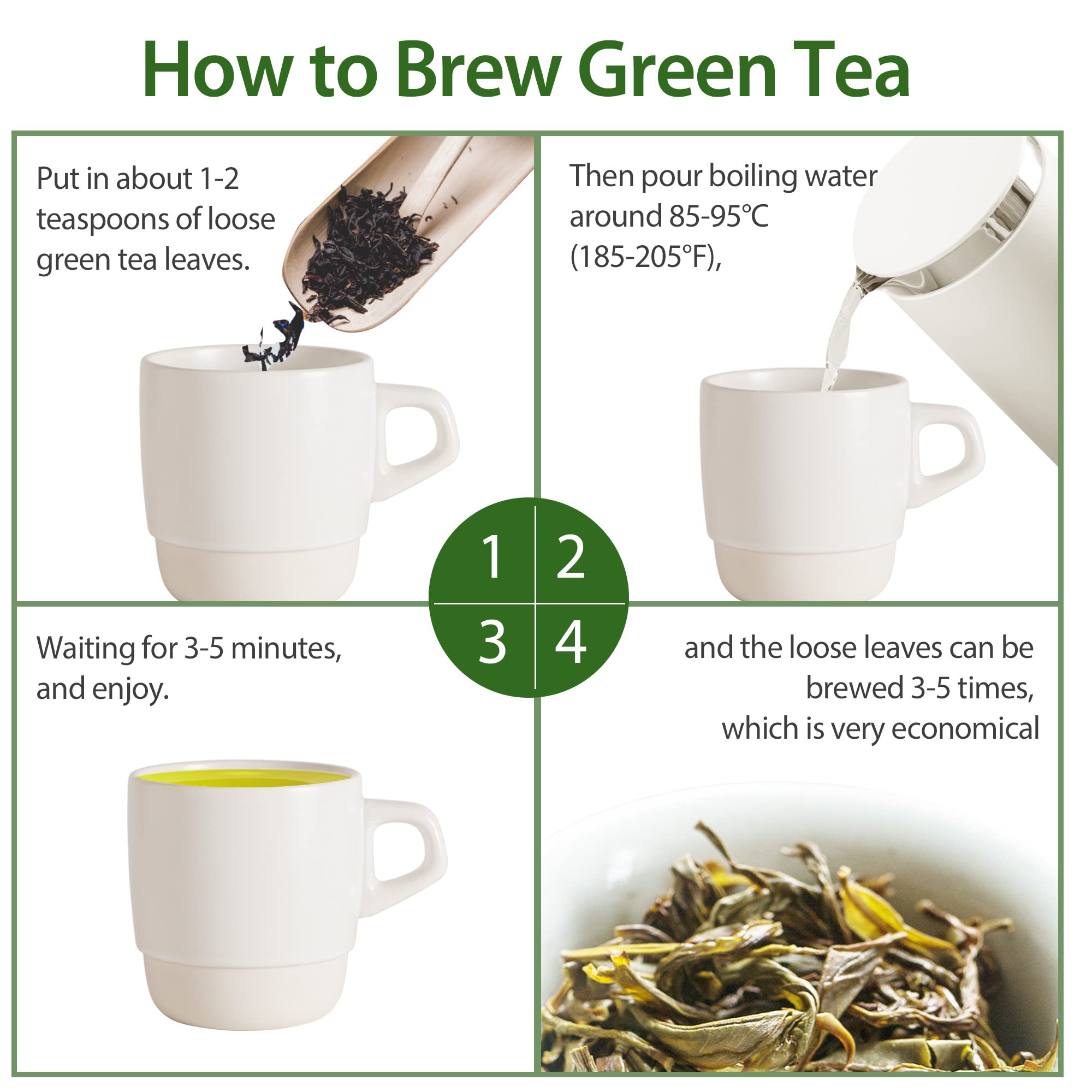 How to Brew Green Tea

Put in about 1-2 teaspoons of loose green tea leaves.

Then pour boiling water around 85-95℃ (185-205°F),

1

2

3

4

Waiting for 3-5 minutes, and enjoy.

and the loose leaves can be brewed 3-5 times, which is very economical