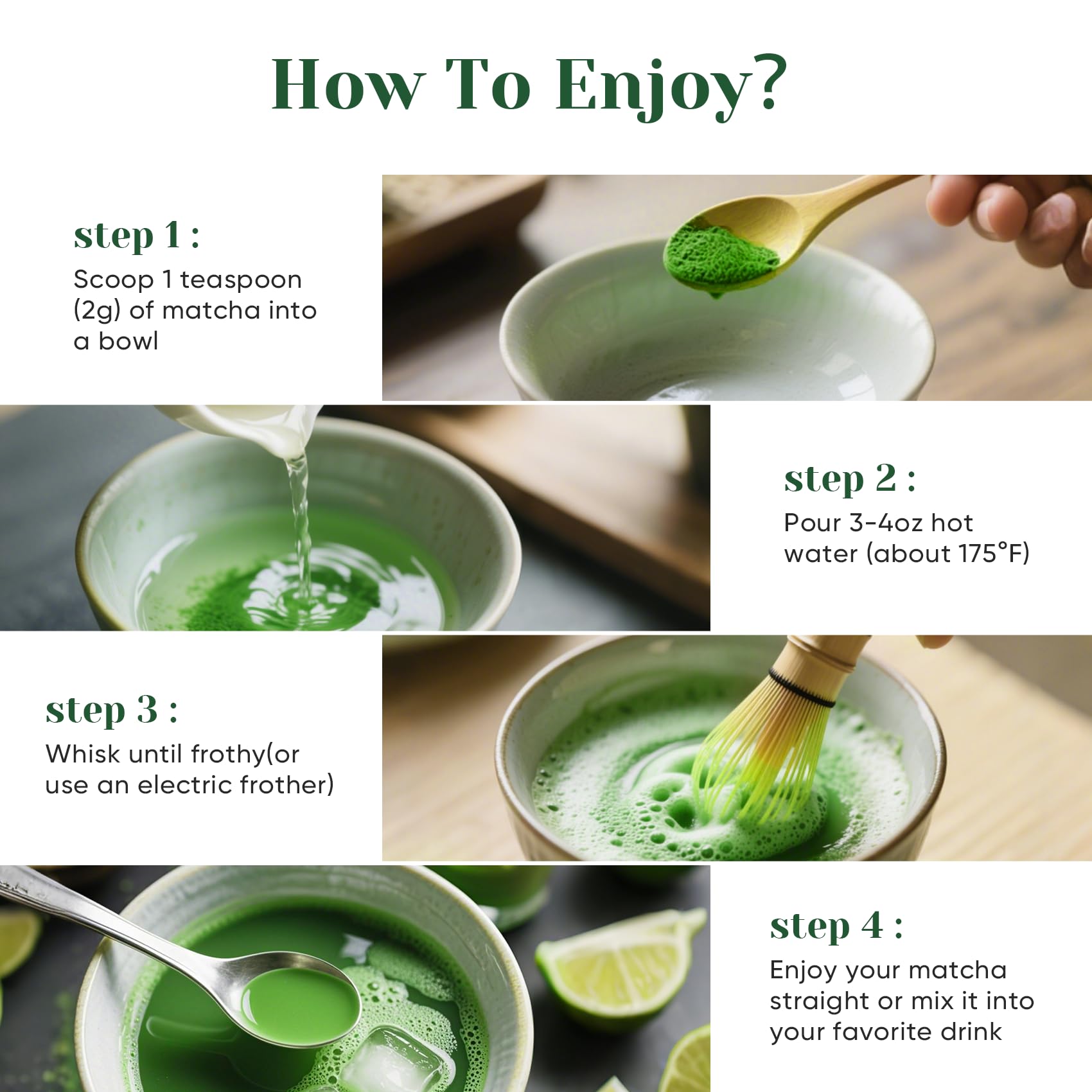 How To Enjoy?

step 1 :
Scoop 1 teaspoon (2g) of matcha into a bowl

step 2 :
Pour 3-4oz hot water (about 175°F)

step 3 :
Whisk until frothy(or use an electric frother)

step 4 :
Enjoy your matcha straight or mix it into your favorite drink