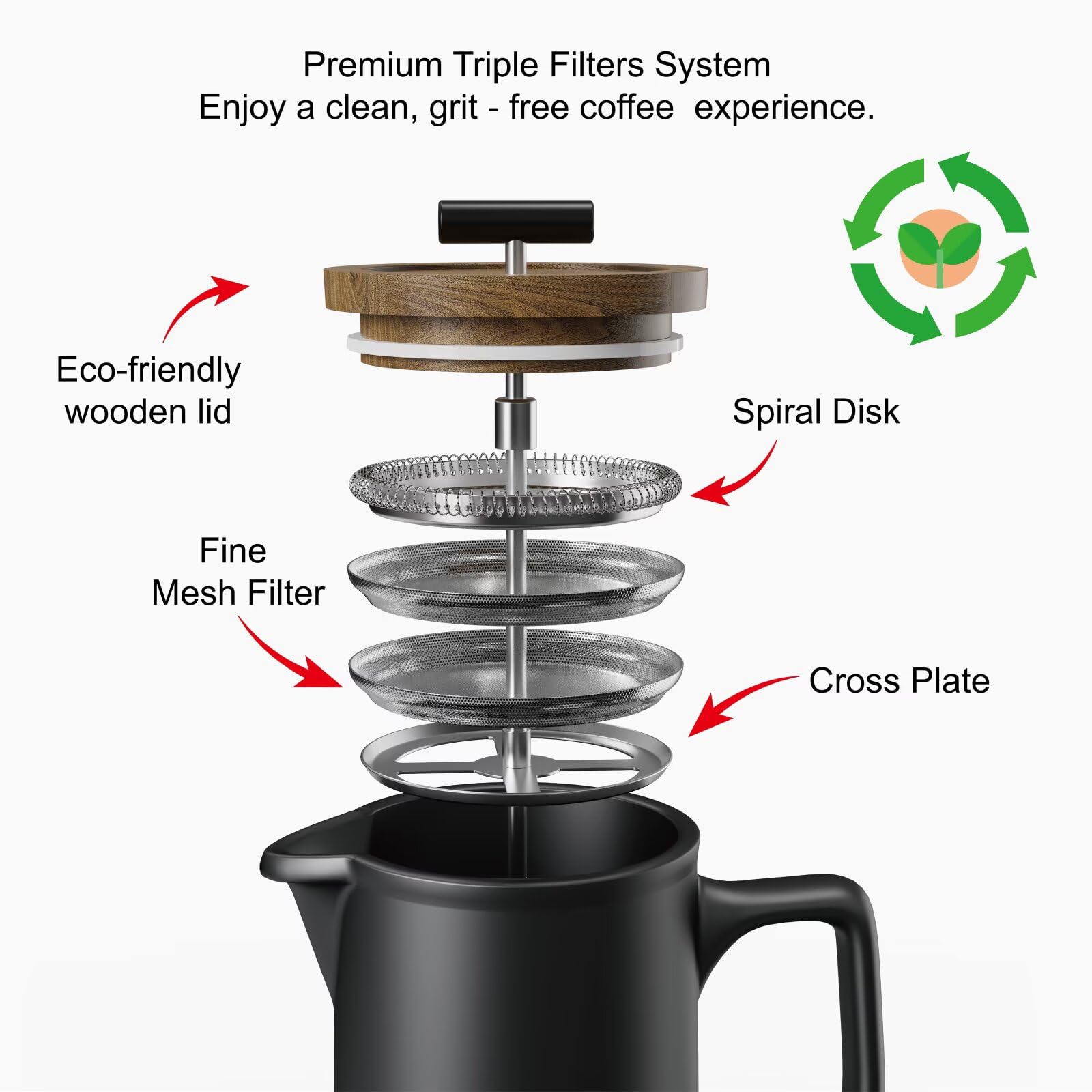 Premium Triple Filters System
Enjoy a clean, grit - free coffee experience.

Eco-friendly wooden lid

Spiral Disk

Fine Mesh Filter

Cross Plate