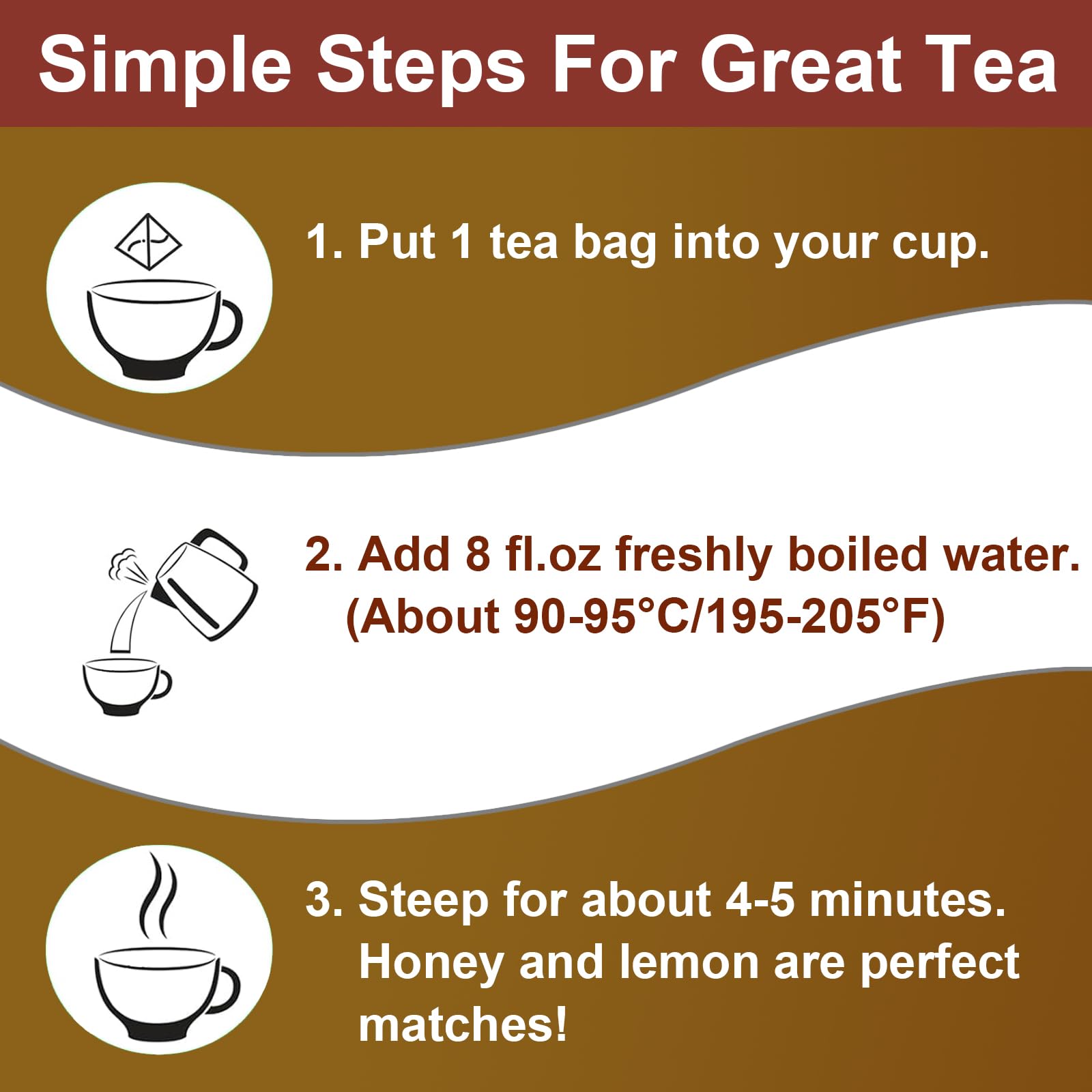 Simple Steps For Great Tea

1. Put 1 tea bag into your cup.

2. Add 8 fl.oz freshly boiled water. (About 90-95°C/195-205°F)

3. Steep for about 4-5 minutes. Honey and lemon are perfect matches!