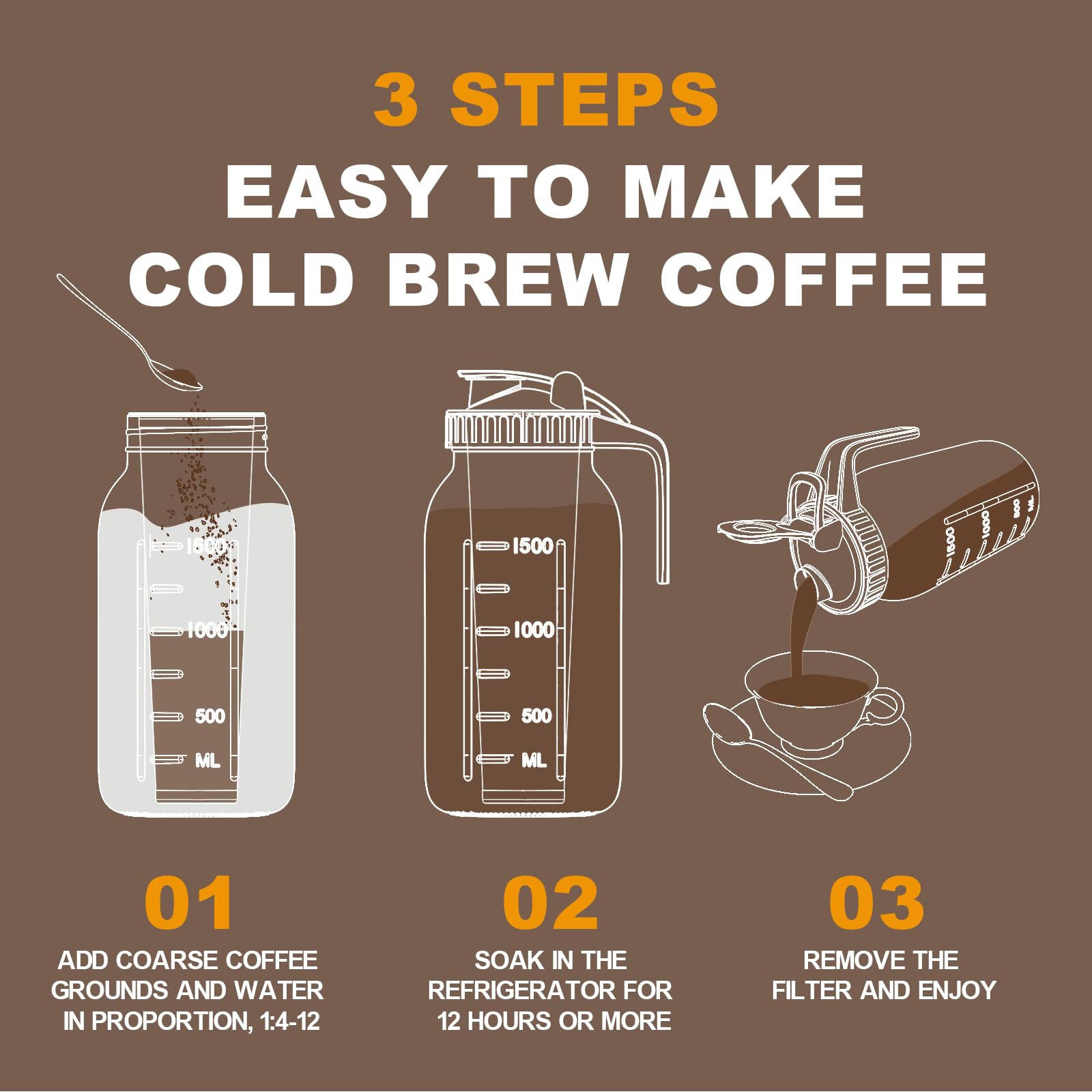 3 STEPS
EASY TO MAKE
COLD BREW COFFEE

1500
1000
500
ML

1500
1000
500
ML

1500
1000
500
ML

01
ADD COARSE COFFEE GROUNDS AND WATER IN PROPORTION, 1:4-12

02
SOAK IN THE REFRIGERATOR FOR 12 HOURS OR MORE

03
REMOVE THE FILTER AND ENJOY