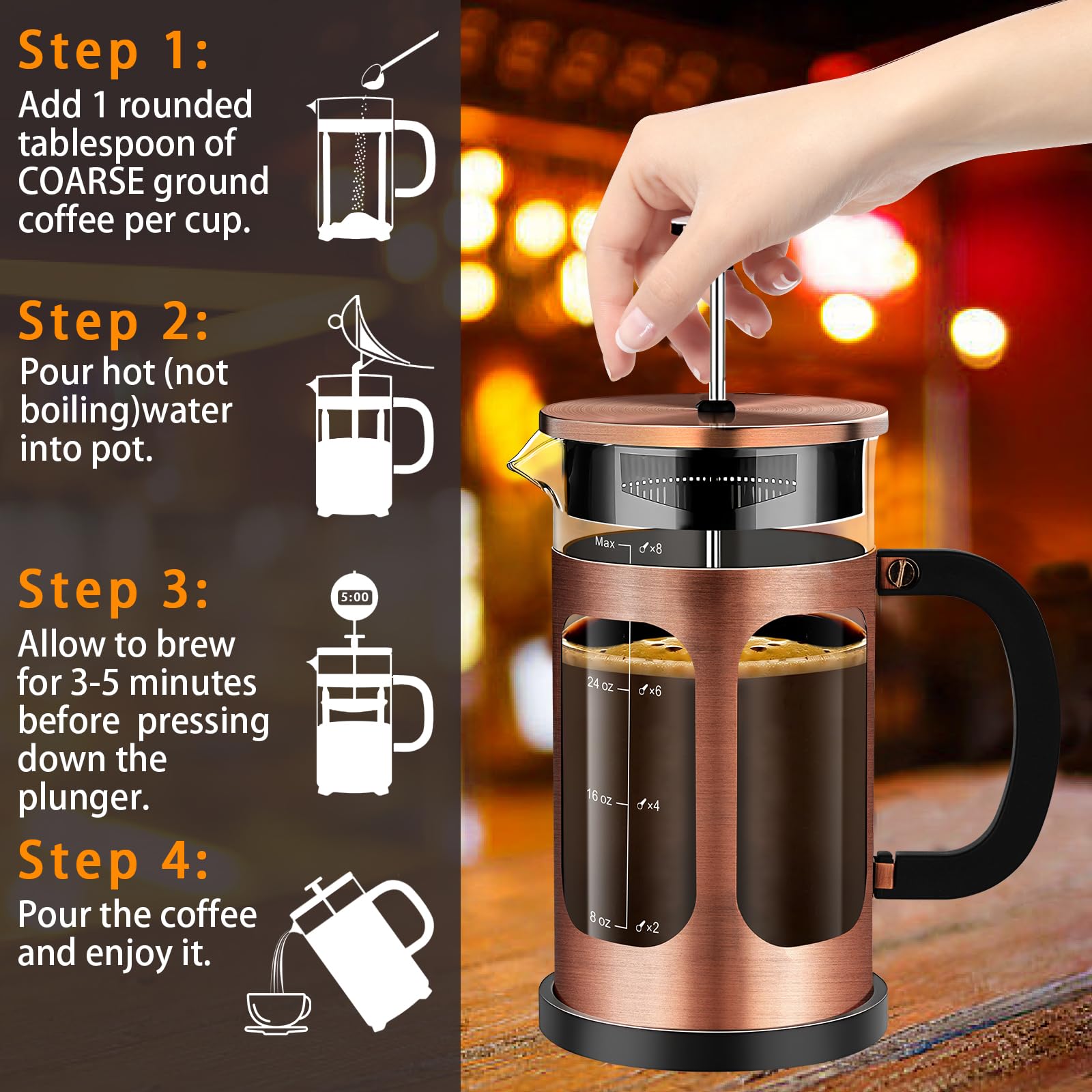 Step 1:
Add 1 rounded tablespoon of COARSE ground coffee per cup.

Step 2:
Pour hot (not boiling)water into pot.

Step 3:
5:00
Allow to brew for 3-5 minutes before pressing down the plunger.

Step 4:
Pour the coffee and enjoy it.

Max ×8
24 oz ×6
16 oz ×4
8 oz ×2