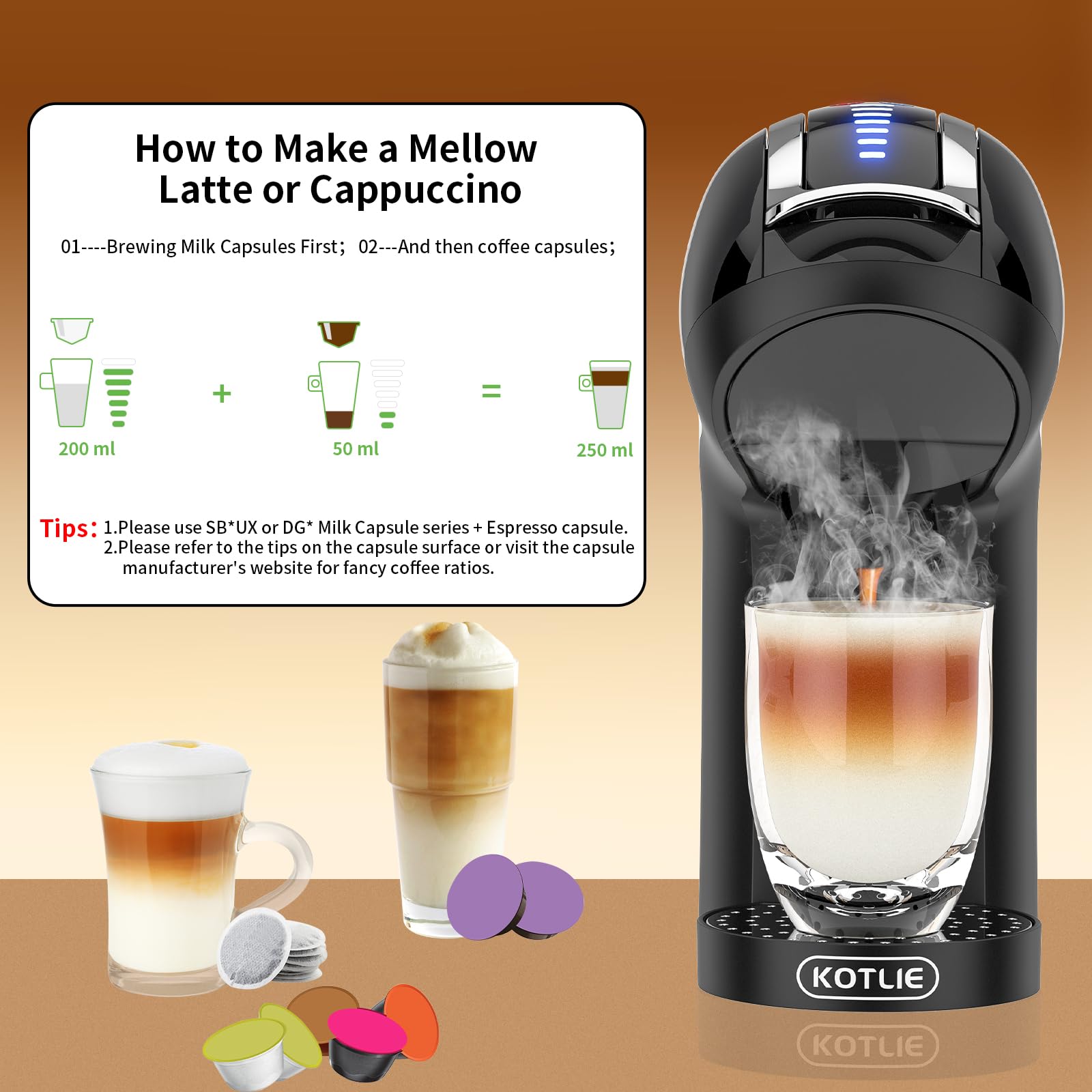 How to Make a Mellow Latte or Cappuccino

01----Brewing Milk Capsules First; 02---And then coffee capsules;

200 ml + 50 ml = 250 ml

Tips: 1.Please use SB*UX or DG* Milk Capsule series + Espresso capsule.
2.Please refer to the tips on the capsule surface or visit the capsule manufacturer's website for fancy coffee ratios.

KOTLIE

KOTLIE