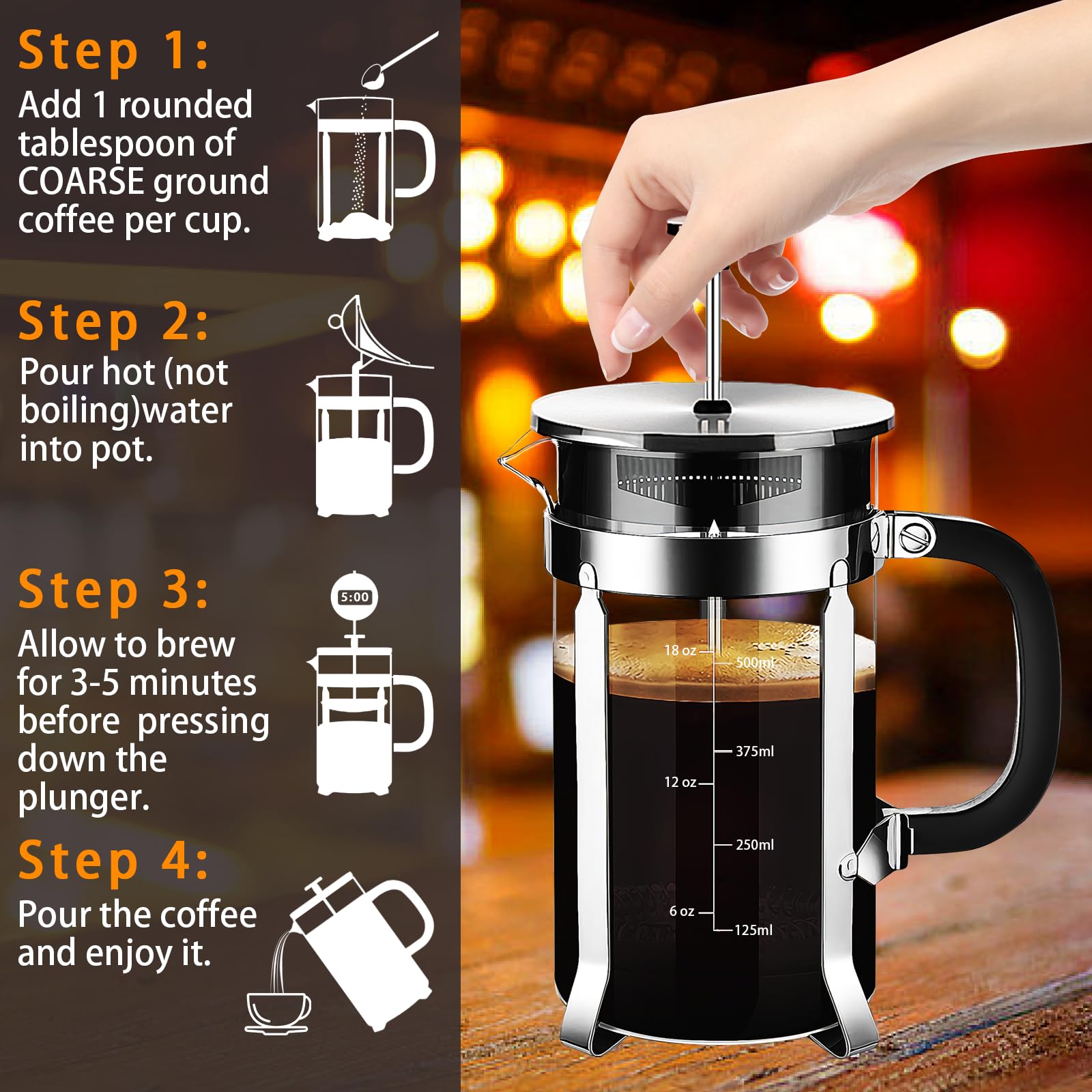 Step 1:
Add 1 rounded tablespoon of COARSE ground coffee per cup.

Step 2:
Pour hot (not boiling)water into pot.

Step 3:
5:00
Allow to brew for 3-5 minutes before pressing down the plunger.

Step 4:
Pour the coffee and enjoy it.

18 oz
500ml
375ml
12 oz
250ml
6 oz
125ml