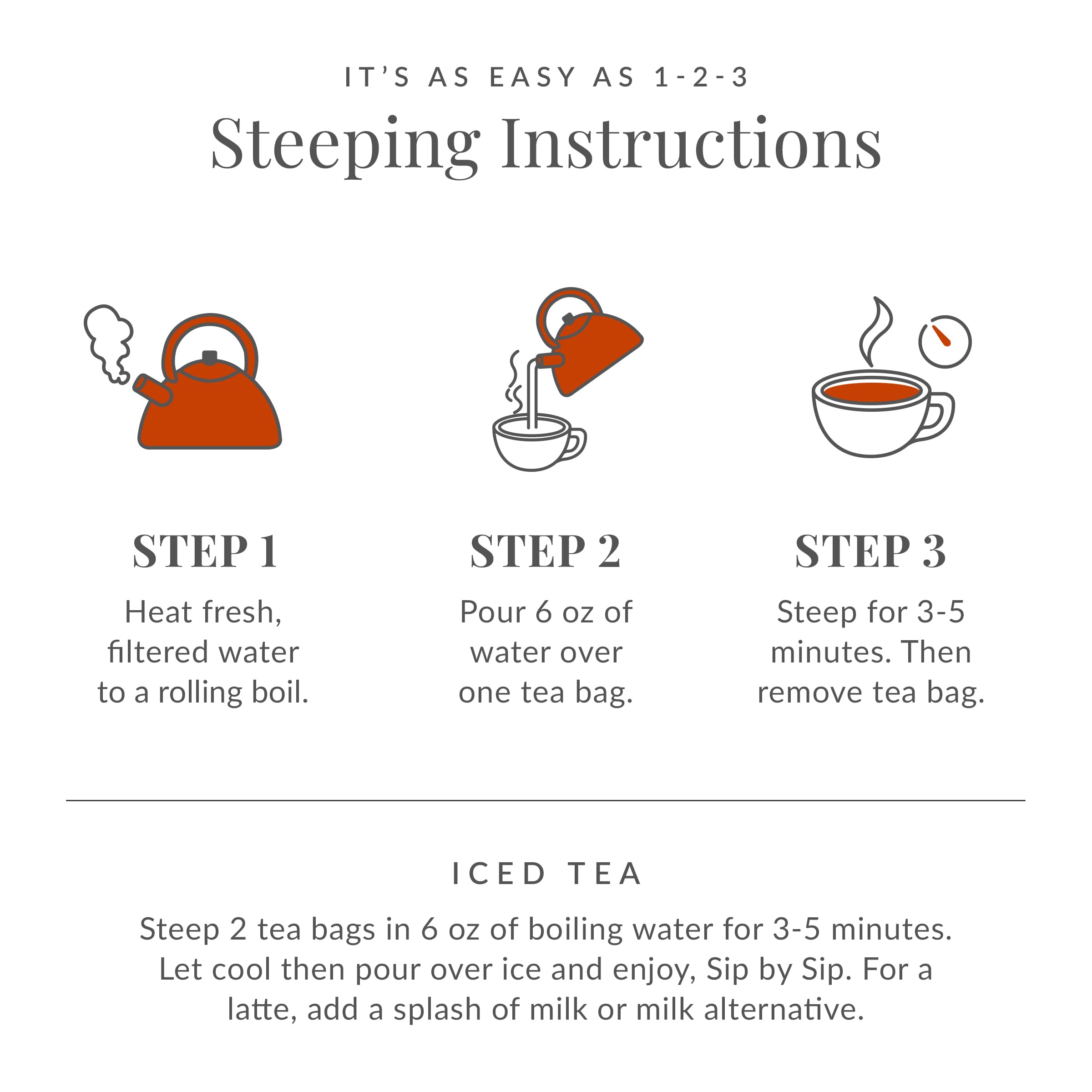 IT'S AS EASY AS 1-2-3

Steeping Instructions

STEP 1

Heat fresh, filtered water to a rolling boil.

STEP 2

Pour 6 oz of water over one tea bag.

STEP 3

Steep for 3-5 minutes. Then remove tea bag.

ICED TEA

Steep 2 tea bags in 6 oz of boiling water for 3-5 minutes. Let cool then pour over ice and enjoy, Sip by Sip. For a latte, add a splash of milk or milk alternative.