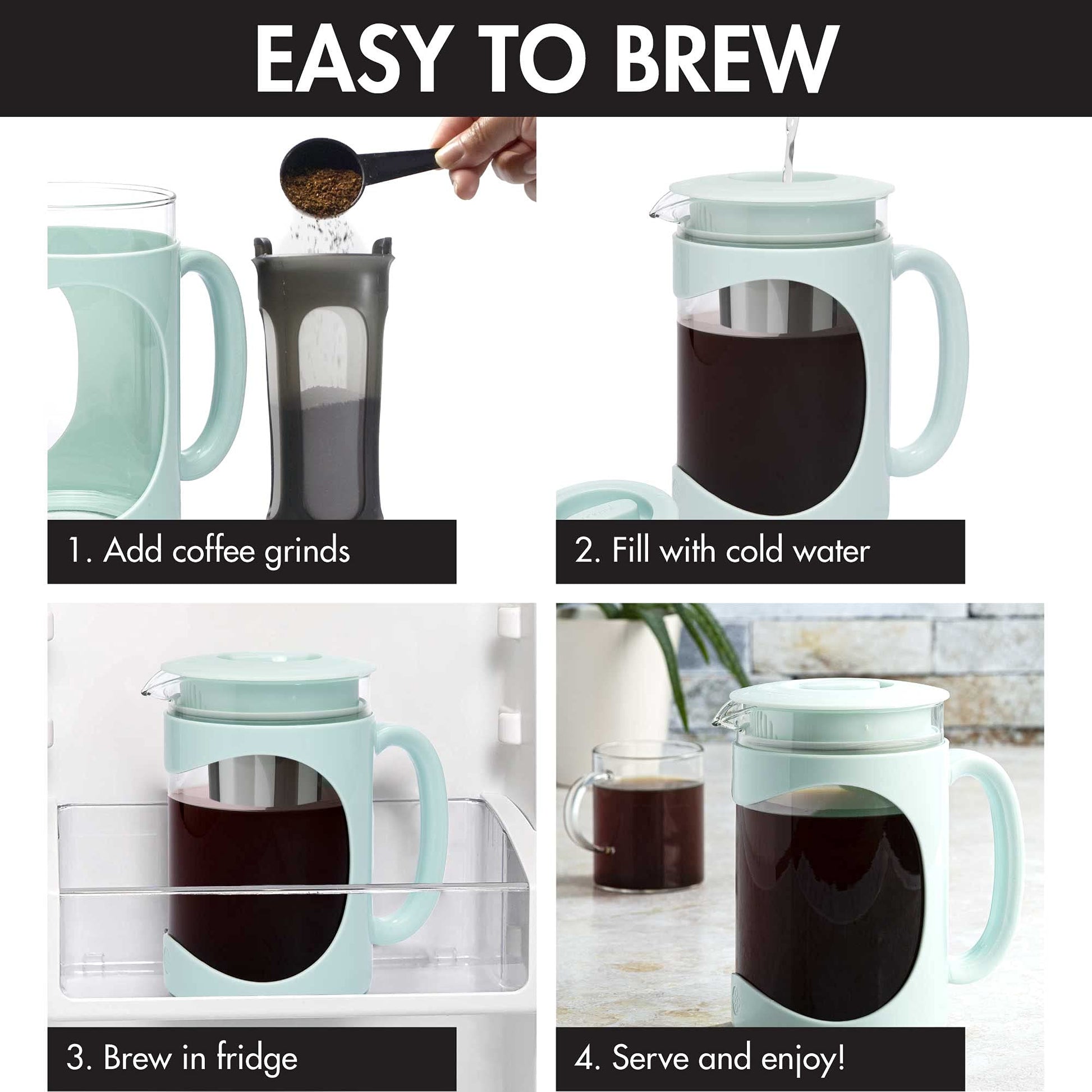 EASY TO BREW

1. Add coffee grinds

2. Fill with cold water

3. Brew in fridge

4. Serve and enjoy!