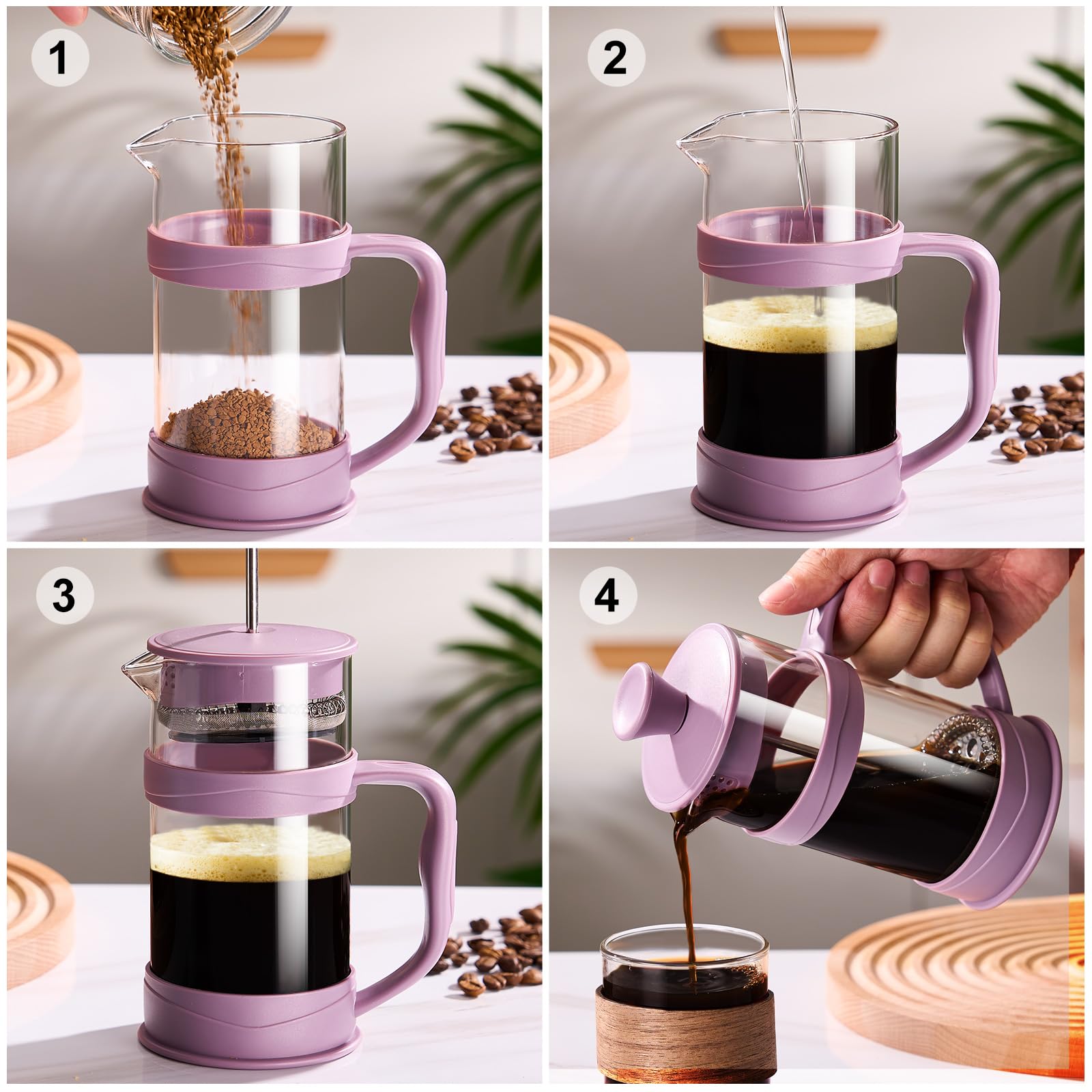 1

2

3

4