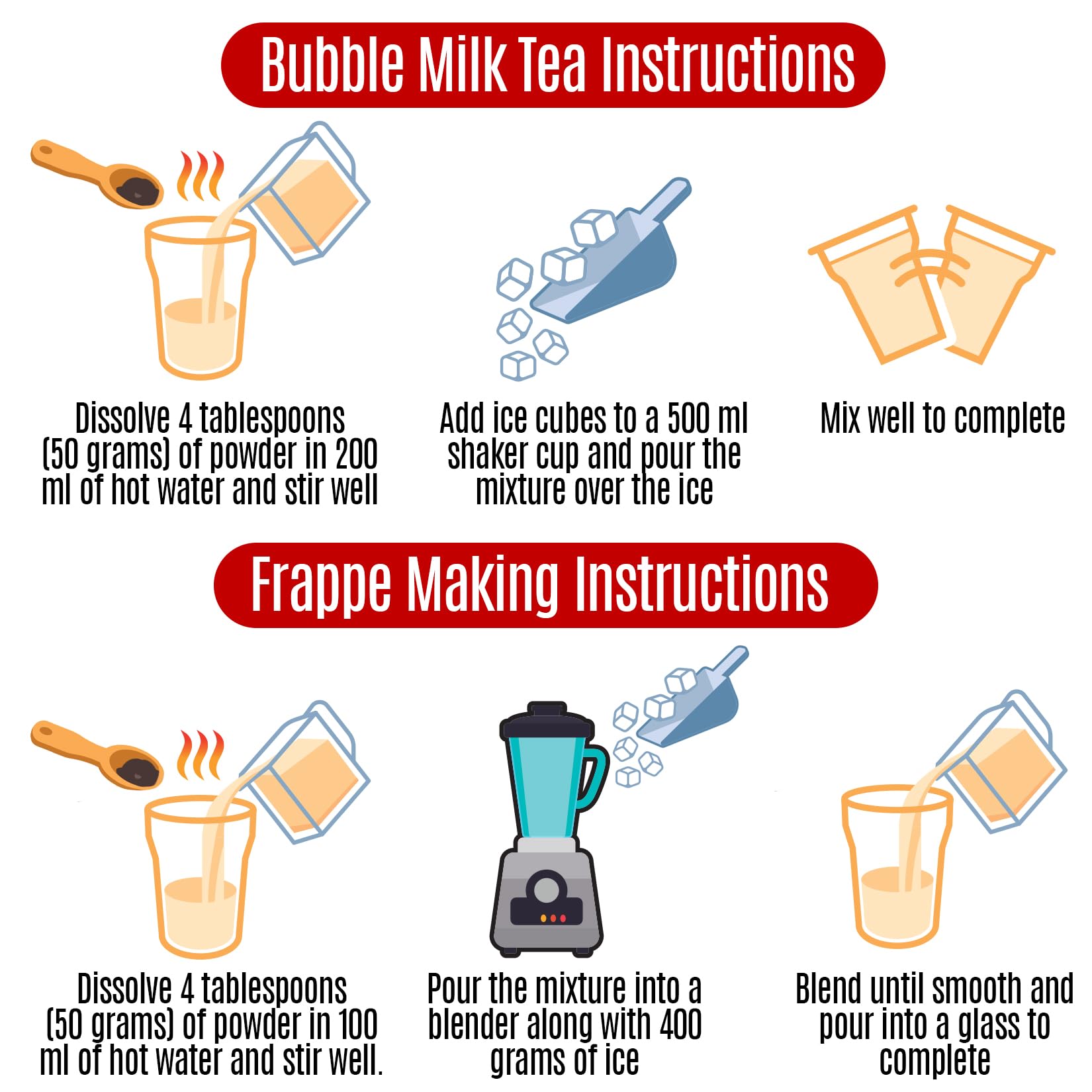 Bubble Milk Tea Instructions

Dissolve 4 tablespoons (50 grams) of powder in 200 ml of hot water and stir well

Add ice cubes to a 500 ml shaker cup and pour the mixture over the ice

Mix well to complete

Frappe Making Instructions

Dissolve 4 tablespoons (50 grams) of powder in 100 ml of hot water and stir well.

Pour the mixture into a blender along with 400 grams of ice

Blend until smooth and pour into a glass to complete