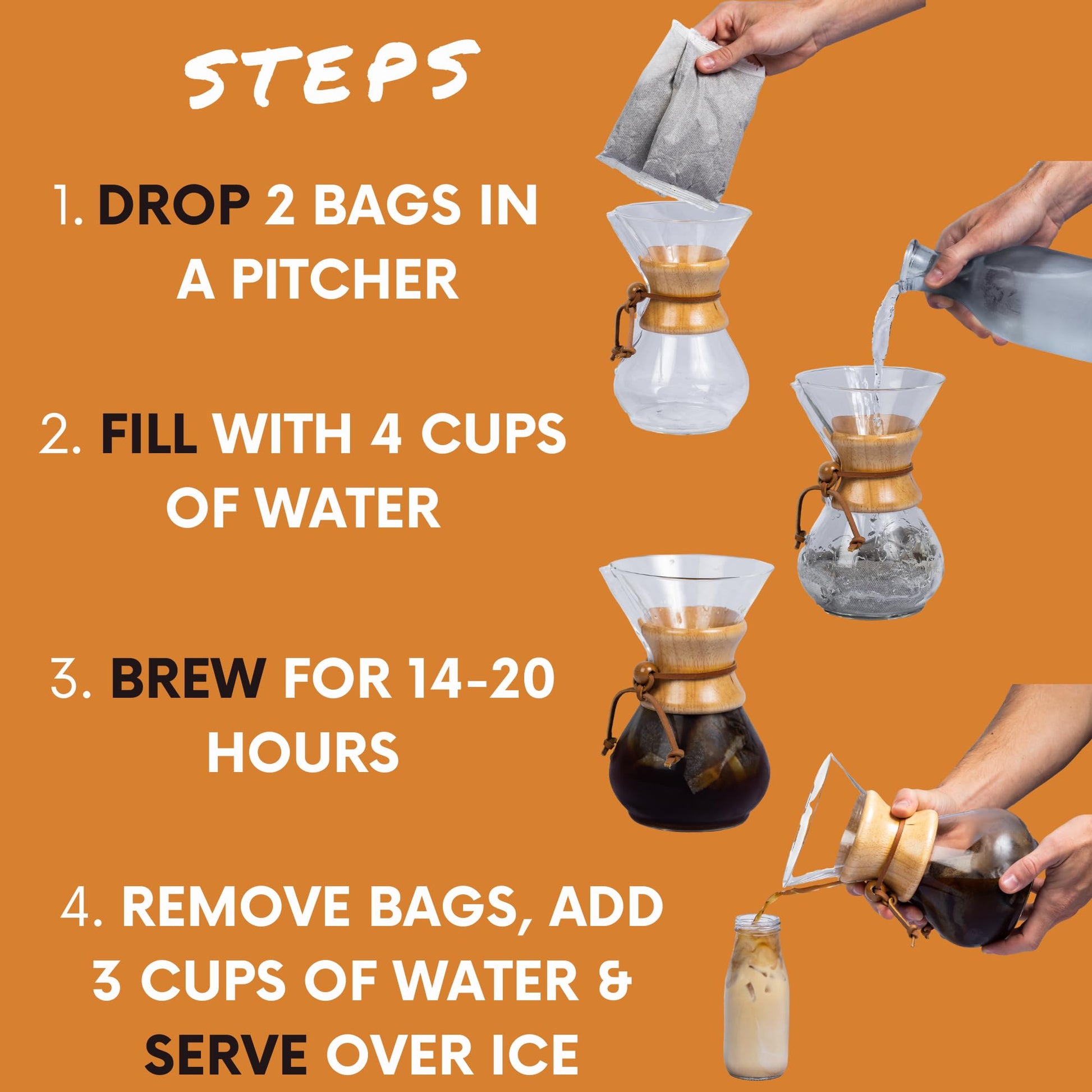 STEPS

1. DROP 2 BAGS IN A PITCHER

2. FILL WITH 4 CUPS OF WATER

3. BREW FOR 14-20 HOURS

4. REMOVE BAGS, ADD 3 CUPS OF WATER & SERVE OVER ICE