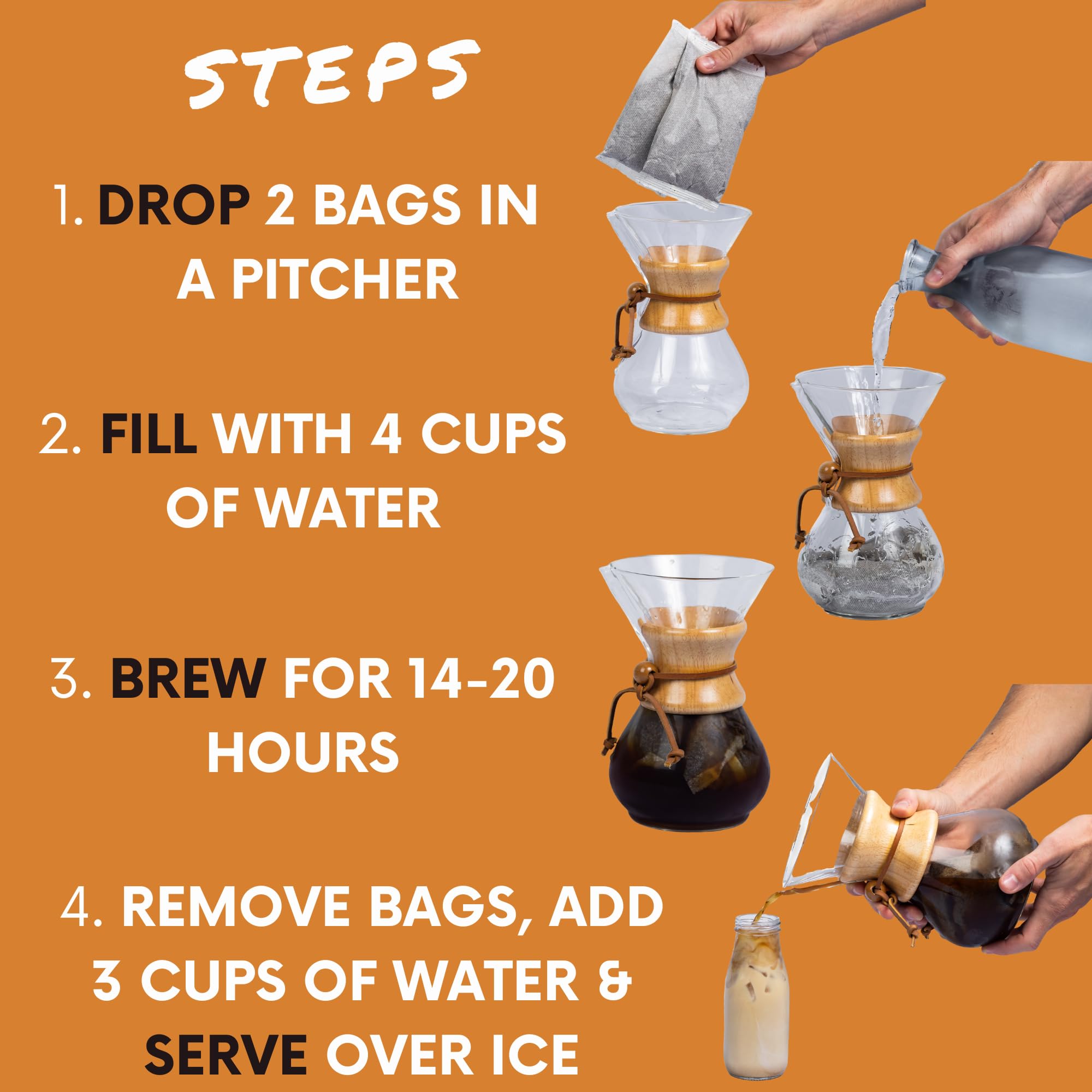 STEPS

1. DROP 2 BAGS IN A PITCHER

2. FILL WITH 4 CUPS OF WATER

3. BREW FOR 14-20 HOURS

4. REMOVE BAGS, ADD 3 CUPS OF WATER & SERVE OVER ICE