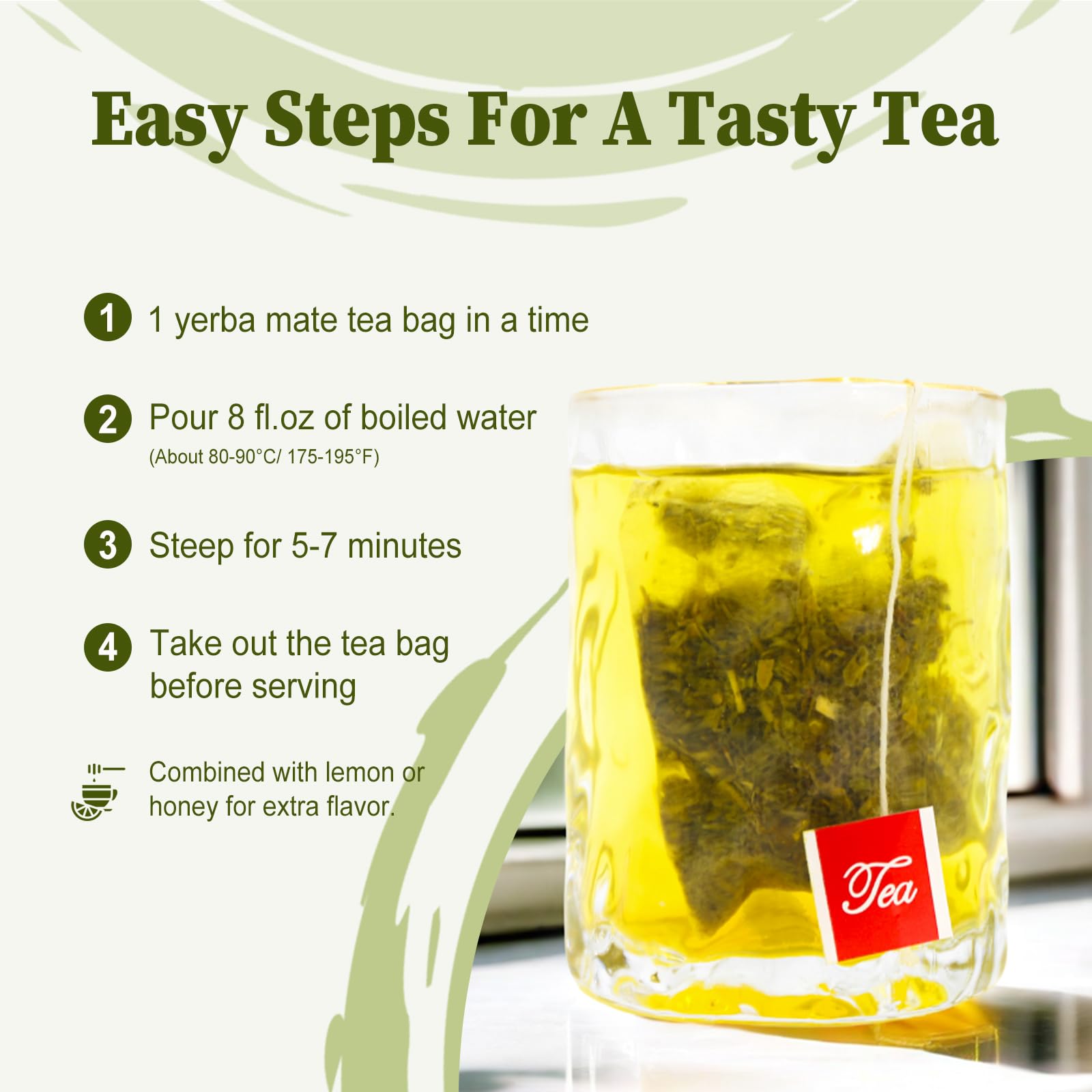 Easy Steps For A Tasty Tea

1 1 yerba mate tea bag in a time

2 Pour 8 fl.oz of boiled water
(About 80-90°C/ 175-195°F)

3 Steep for 5-7 minutes

4 Take out the tea bag before serving

Combined with lemon or honey for extra flavor.

Tea