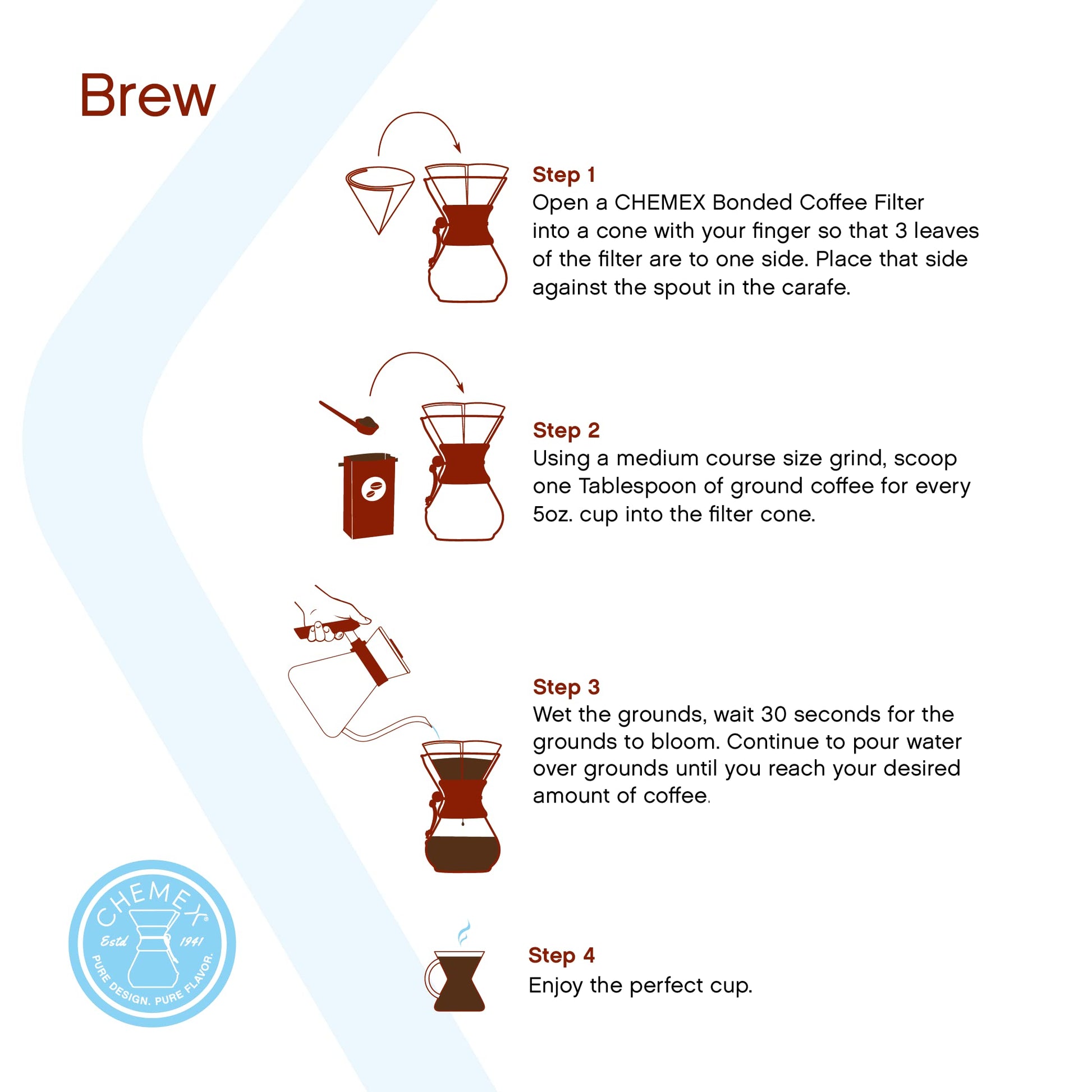 Brew

Step 1
Open a CHEMEX Bonded Coffee Filter into a cone with your finger so that 3 leaves of the filter are to one side. Place that side against the spout in the carafe.

Step 2
Using a medium course size grind, scoop one Tablespoon of ground coffee for every 5oz. cup into the filter cone.

Step 3
Wet the grounds, wait 30 seconds for the grounds to bloom. Continue to pour water over grounds until you reach your desired amount of coffee.

Step 4
Enjoy the perfect cup.

CHEMEX® Estd 1941 PURE DESIGN. PURE FLAVOR.