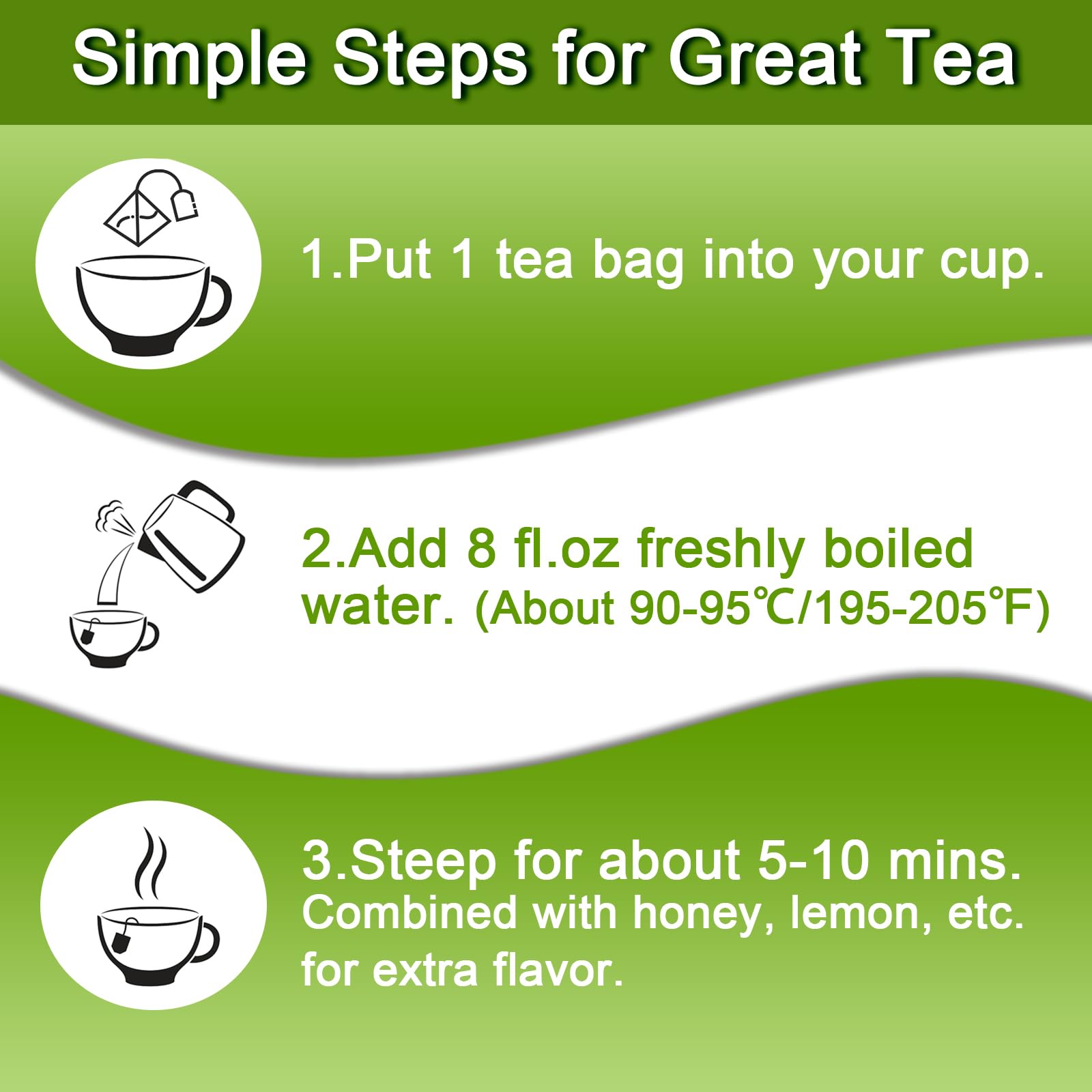 Simple Steps for Great Tea

1.Put 1 tea bag into your cup.

2.Add 8 fl.oz freshly boiled water. (About 90-95℃/195-205℉)

3.Steep for about 5-10 mins. Combined with honey, lemon, etc. for extra flavor.