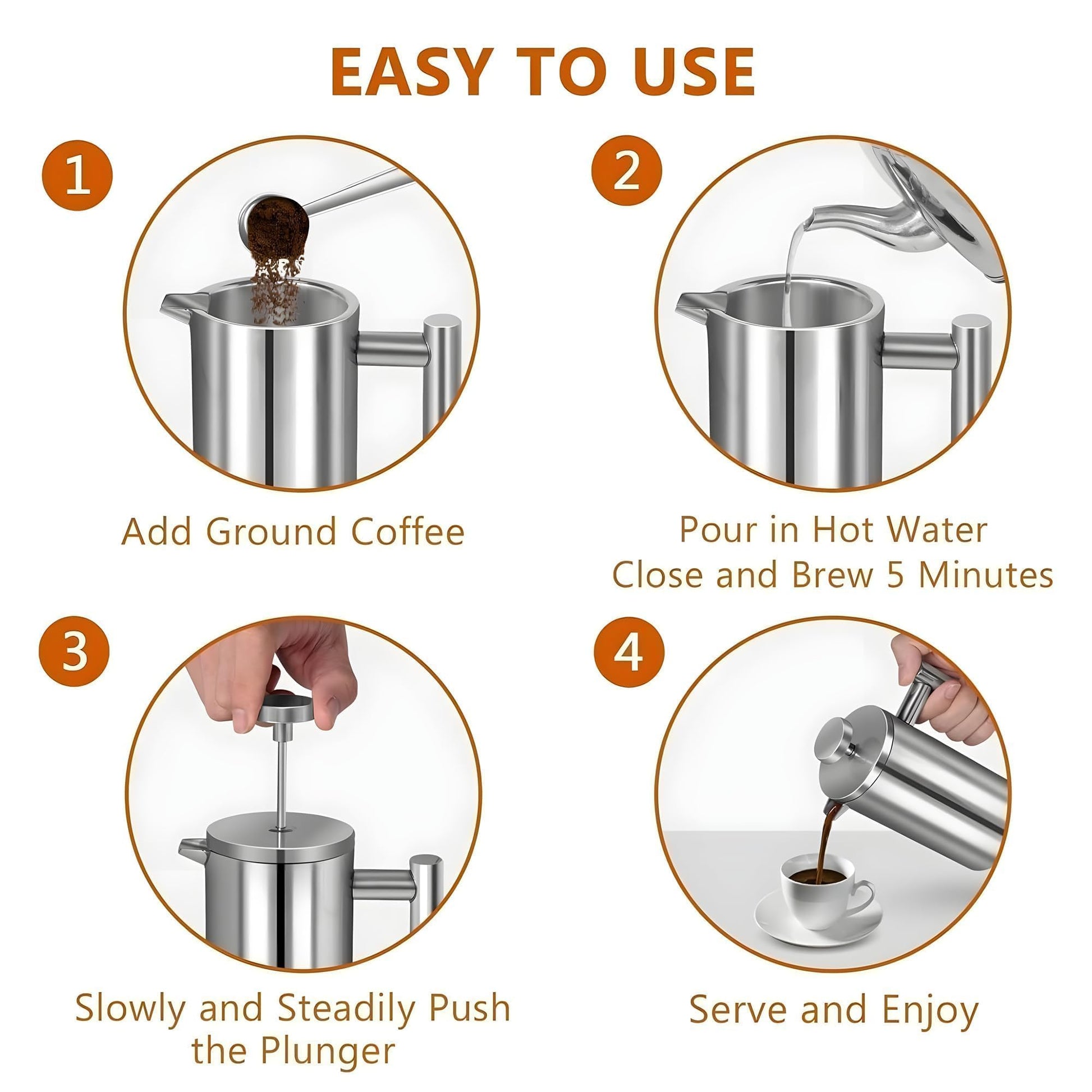 EASY TO USE

1

Add Ground Coffee

2

Pour in Hot Water
Close and Brew 5 Minutes

3

Slowly and Steadily Push the Plunger

4

Serve and Enjoy