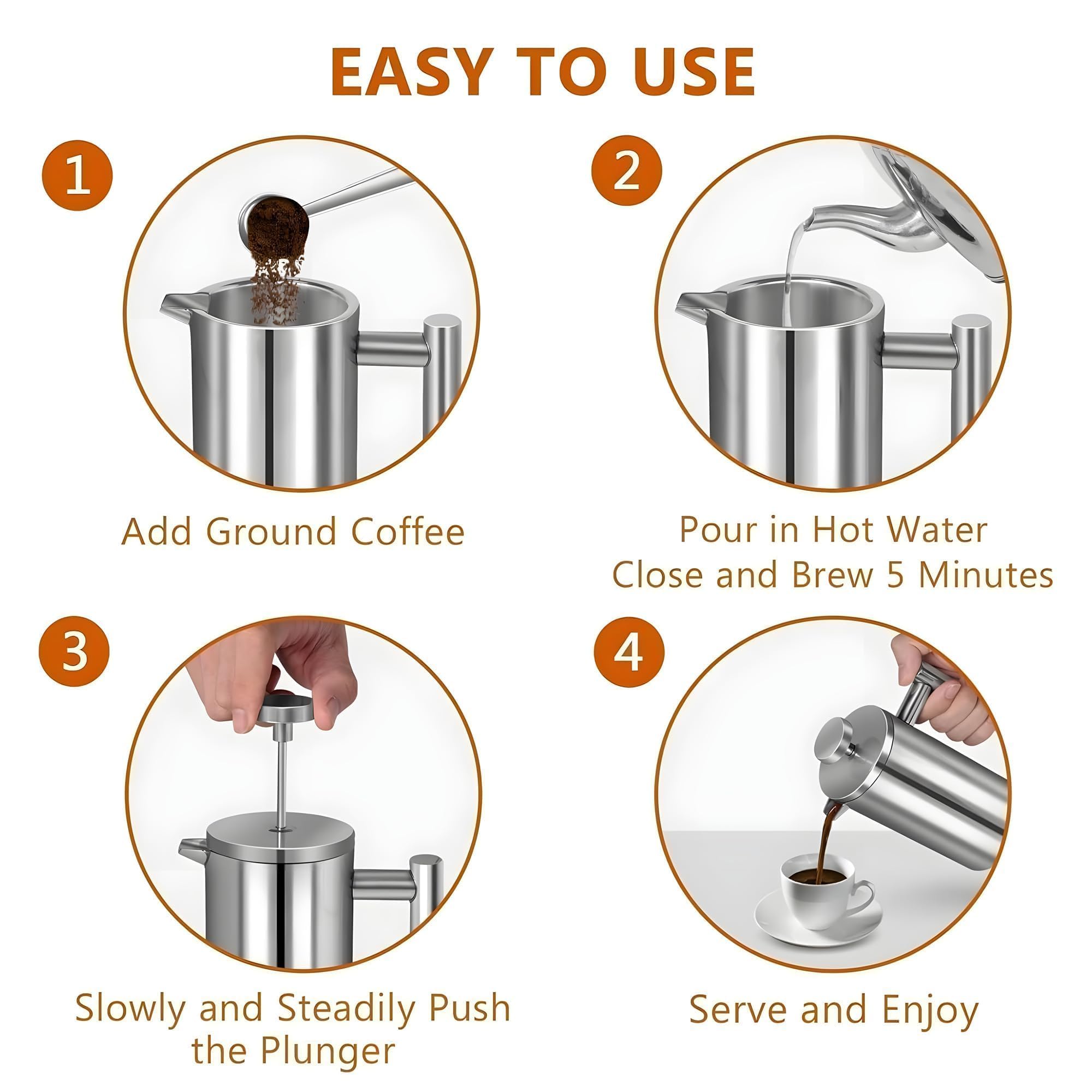 EASY TO USE

1

Add Ground Coffee

2

Pour in Hot Water
Close and Brew 5 Minutes

3

Slowly and Steadily Push the Plunger

4

Serve and Enjoy