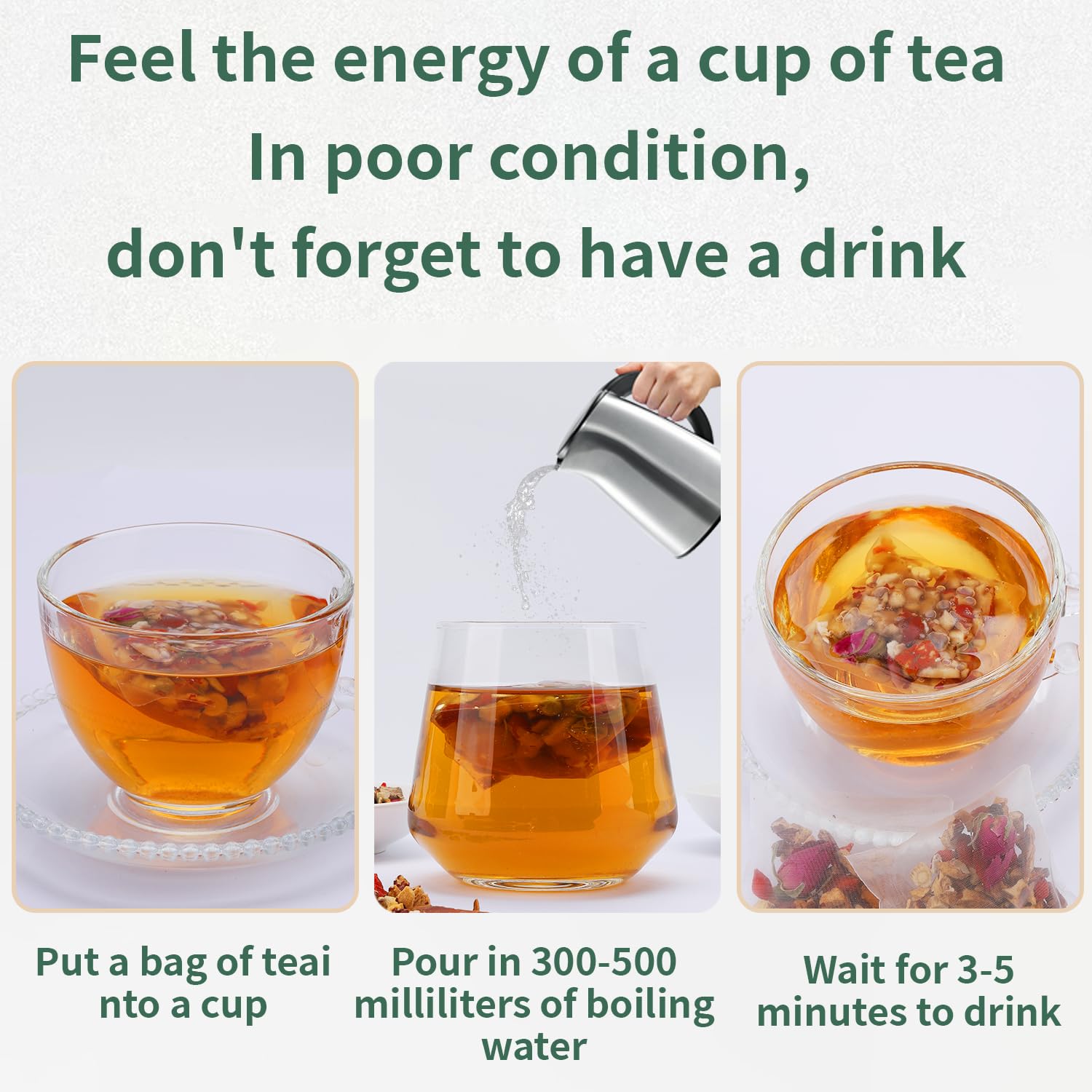 Feel the energy of a cup of tea
In poor condition,
don't forget to have a drink

Put a bag of teai nto a cup

Pour in 300-500 milliliters of boiling water

Wait for 3-5 minutes to drink