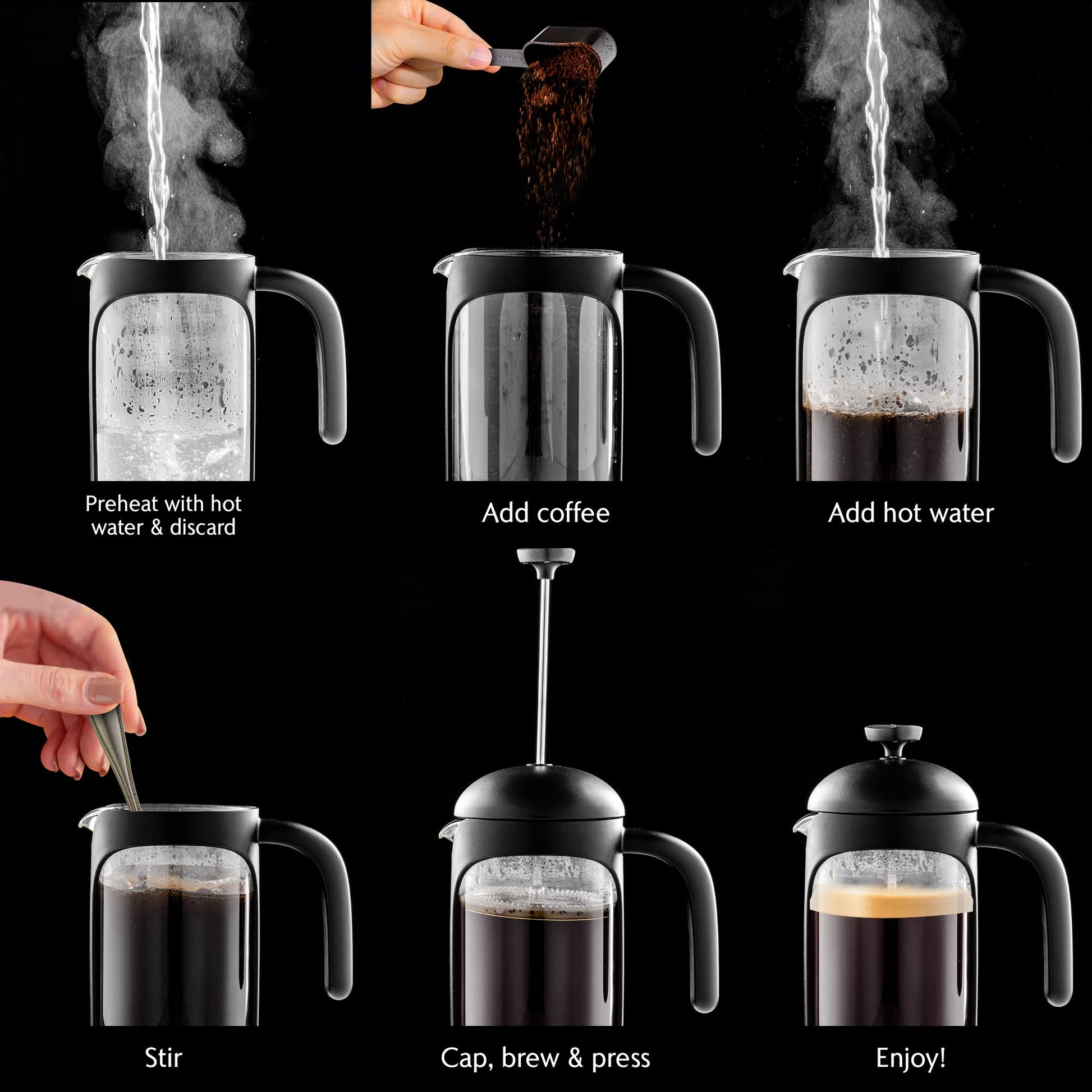 Preheat with hot water & discard

Add coffee

Add hot water

Stir

Cap, brew & press

Enjoy!