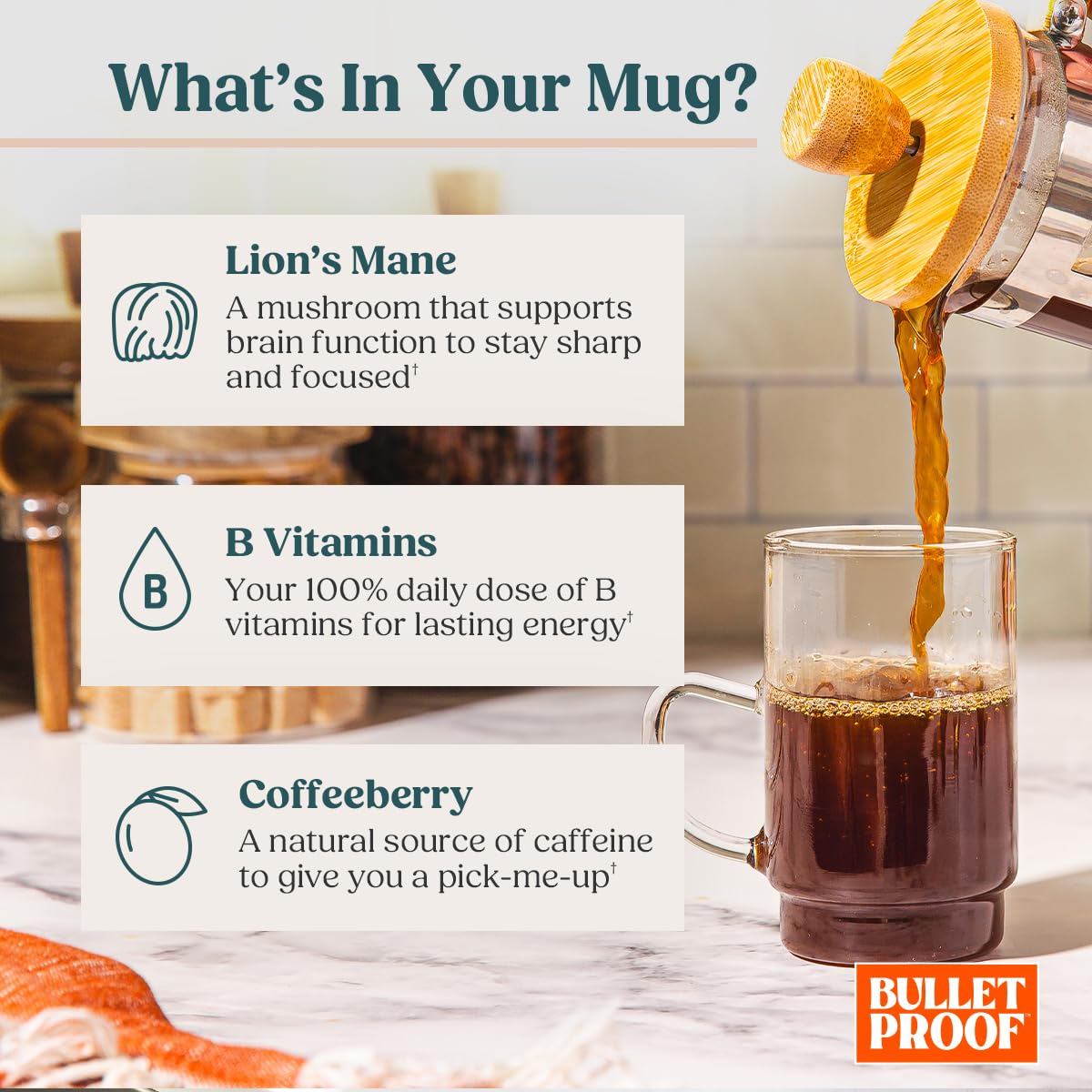 What's In Your Mug?

Lion's Mane
A mushroom that supports brain function to stay sharp and focused†

B
B Vitamins
Your 100% daily dose of B vitamins for lasting energy†

Coffeeberry
A natural source of caffeine to give you a pick-me-up†

BULLET PROOF