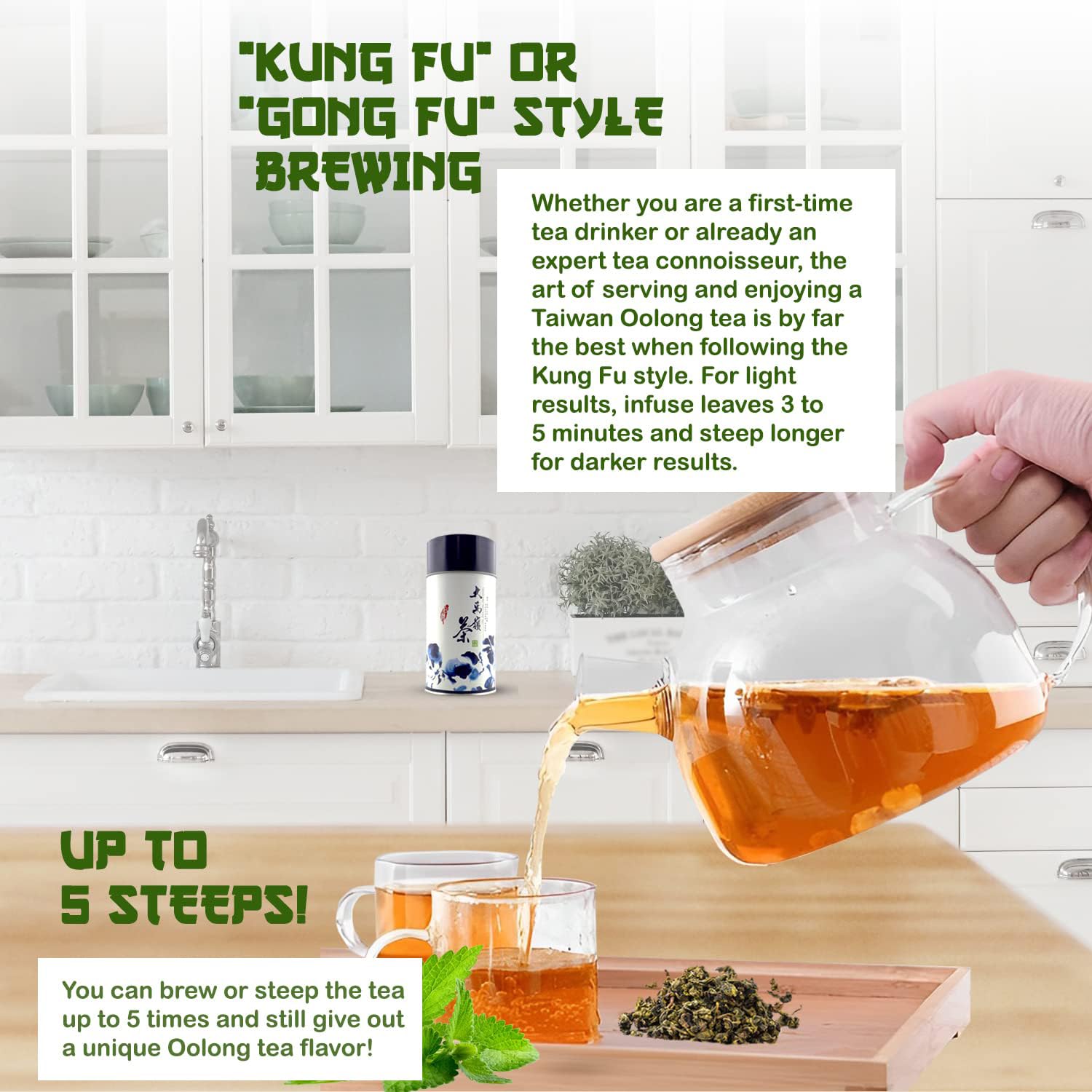 "KUNG FU" OR "GONG FU" STYLE BREWING

Whether you are a first-time tea drinker or already an expert tea connoisseur, the art of serving and enjoying a Taiwan Oolong tea is by far the best when following the Kung Fu style. For light results, infuse leaves 3 to 5 minutes and steep longer for darker results.

大禹嶺茶

UP TO 5 STEEPS!

You can brew or steep the tea up to 5 times and still give out a unique Oolong tea flavor!