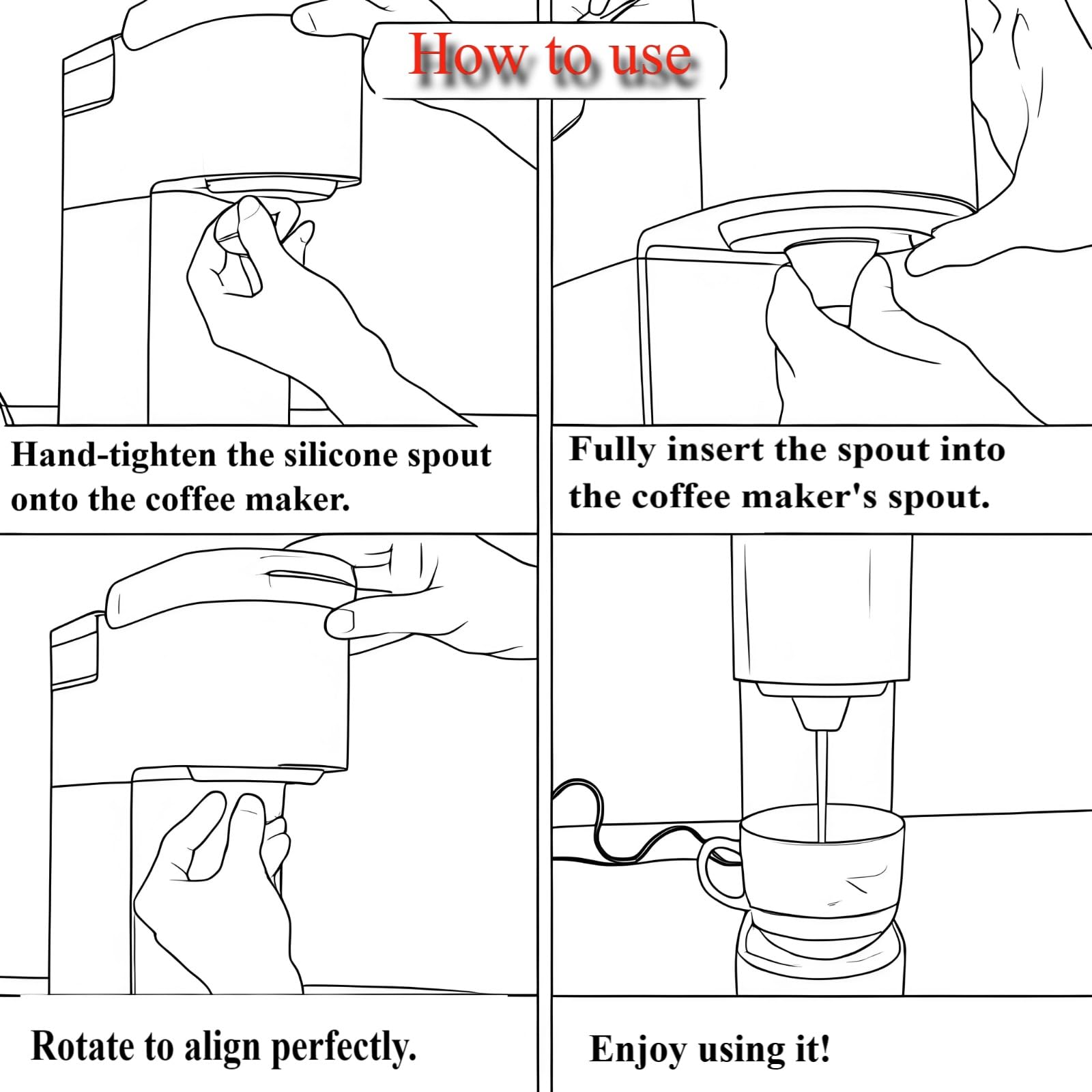 How to use

Hand-tighten the silicone spout onto the coffee maker.

Fully insert the spout into the coffee maker's spout.

Rotate to align perfectly.

Enjoy using it!