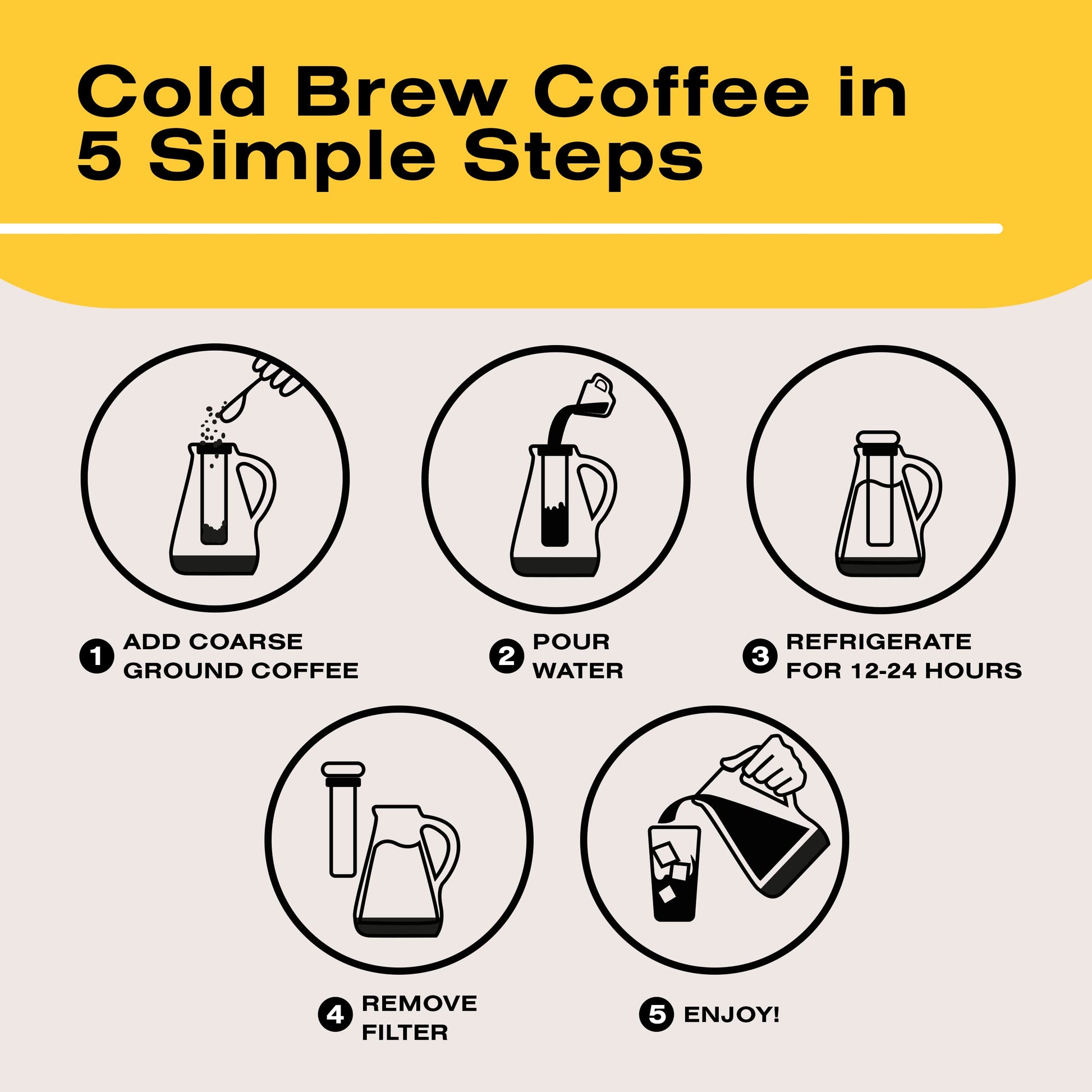 Cold Brew Coffee in 5 Simple Steps

1 ADD COARSE GROUND COFFEE

2 POUR WATER

3 REFRIGERATE FOR 12-24 HOURS

4 REMOVE FILTER

5 ENJOY!