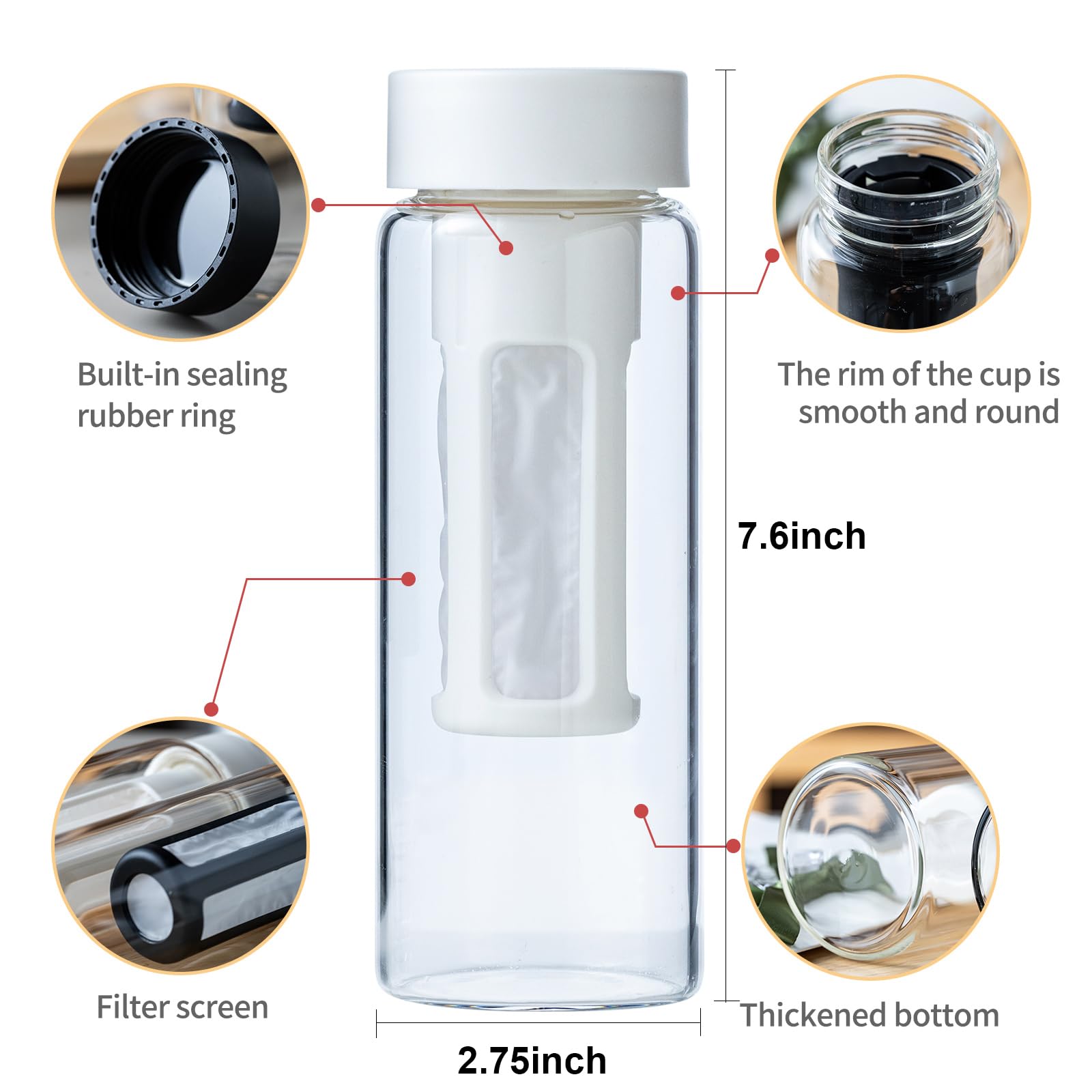 Built-in sealing rubber ring

The rim of the cup is smooth and round

7.6inch

Filter screen

Thickened bottom

2.75inch