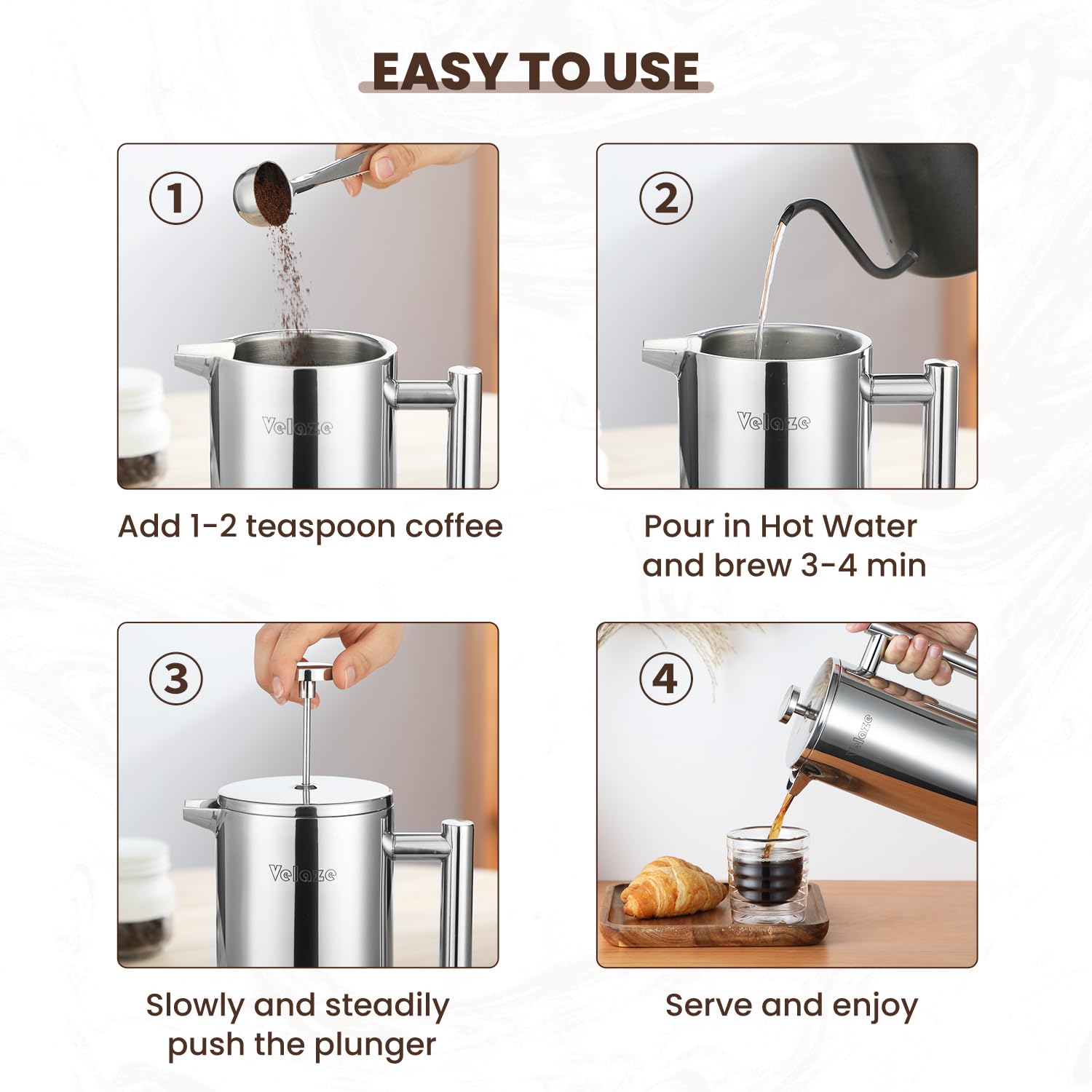 EASY TO USE

1

Velaze

Add 1-2 teaspoon coffee

2

Velaze

Pour in Hot Water and brew 3-4 min

3

Velaze

Slowly and steadily push the plunger

4

Velaze

Serve and enjoy