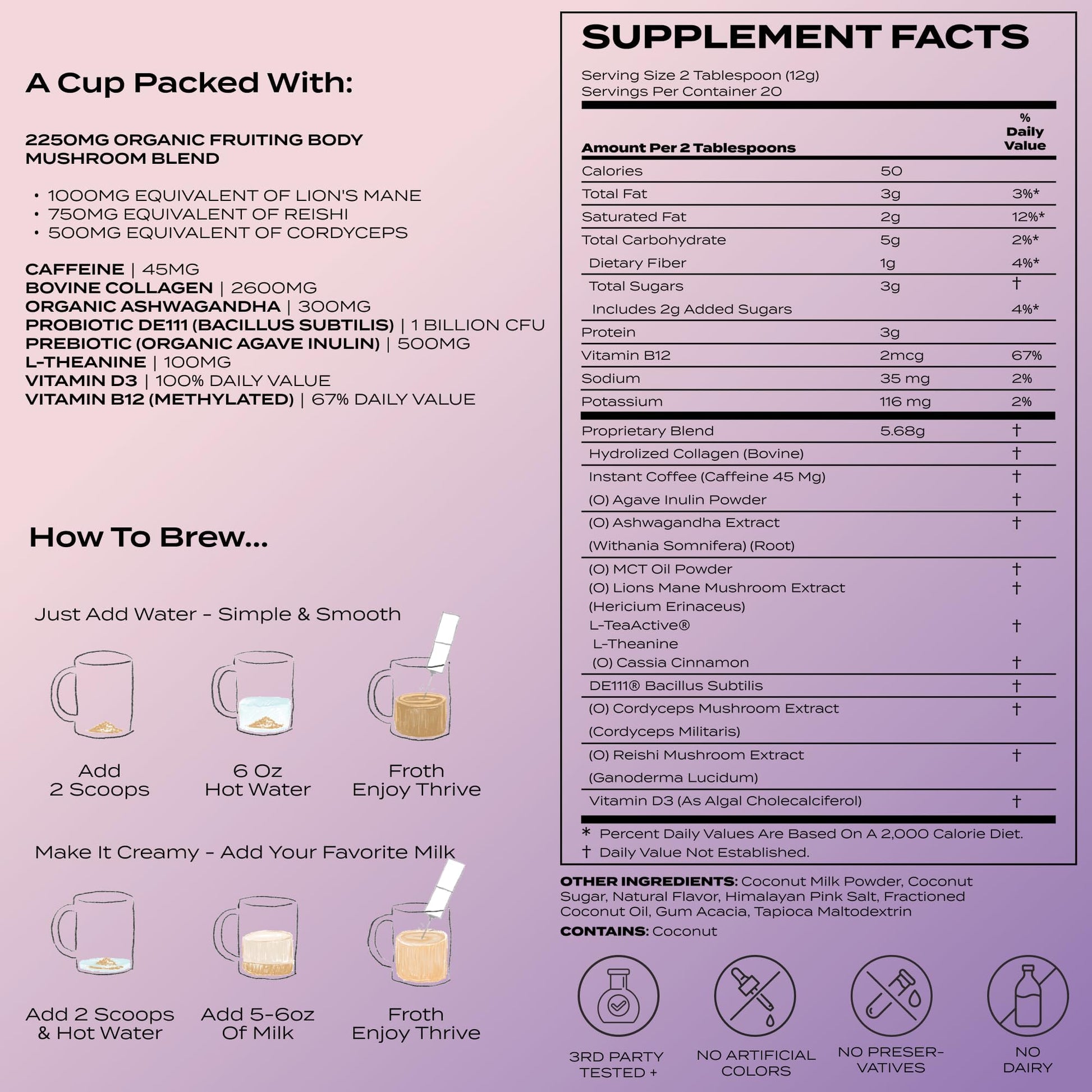 A Cup Packed With:

2250MG ORGANIC FRUITING BODY MUSHROOM BLEND

• 1000MG EQUIVALENT OF LION'S MANE
• 750MG EQUIVALENT OF REISHI
• 500MG EQUIVALENT OF CORDYCEPS

CAFFEINE | 45MG
BOVINE COLLAGEN | 2600MG
ORGANIC ASHWAGANDHA | 300MG
PROBIOTIC DE111 (BACILLUS SUBTILIS) | 1 BILLION CFU
PREBIOTIC (ORGANIC AGAVE INULIN) | 500MG
L-THEANINE | 100MG
VITAMIN D3 | 100% DAILY VALUE
VITAMIN B12 (METHYLATED) | 67% DAILY VALUE

How To Brew...

Just Add Water - Simple & Smooth

Add 2 Scoops

6 Oz Hot Water

Froth Enjoy Thrive

Make It Creamy - Add Your Favorite Milk

Add 2 Scoops & Hot Water

Add 5-6oz Of Milk

Froth Enjoy Thrive

SUPPLEMENT FACTS

Serving Size 2 Tablespoon (12g)
Servings Per Container 20

| Amount Per 2 Tablespoons | | % Daily Value |
|---|---|---|
| Calories | 50 | |
| Total Fat | 3g | 3%* |
| Saturated Fat | 2g | 12%* |
| Total Carbohydrate | 5g | 2%* |
| Dietary Fiber | 1g | 4%* |
| Total Sugars | 3g | † |
| Includes 2g Added Sugars | | 4%* |
| Protein | 3g | |
| Vitamin B12 | 2mcg | 67% |
| Sodium | 35 mg | 2% |
| Potassium | 116 mg | 2% |
| Proprietary Blend | 5.68g | † |
| Hydrolized Collagen (Bovine) | | † |
| Instant Coffee (Caffeine 45 Mg) | | † |
| (O) Agave Inulin Powder | | † |
| (O) Ashwagandha Extract (Withania Somnifera) (Root) | | † |
| (O) MCT Oil Powder | | † |
| (O) Lions Mane Mushroom Extract (Hericium Erinaceus) | | † |
| L-TeaActive® L-Theanine | | † |
| (O) Cassia Cinnamon | | † |
| DE111® Bacillus Subtilis | | † |
| (O) Cordyceps Mushroom Extract (Cordyceps Militaris) | | † |
| (O) Reishi Mushroom Extract (Ganoderma Lucidum) | | † |
| Vitamin D3 (As Algal Cholecalciferol) | | † |

* Percent Daily Values Are Based On A 2,000 Calorie Diet.
† Daily Value Not Established.

OTHER INGREDIENTS: Coconut Milk Powder, Coconut Sugar, Natural Flavor, Himalayan Pink Salt, Fractioned Coconut Oil, Gum Acacia, Tapioca Maltodextrin

CONTAINS: Coconut

3RD PARTY TESTED +

NO ARTIFICIAL COLORS

NO PRESERVATIVES

NO DAIRY