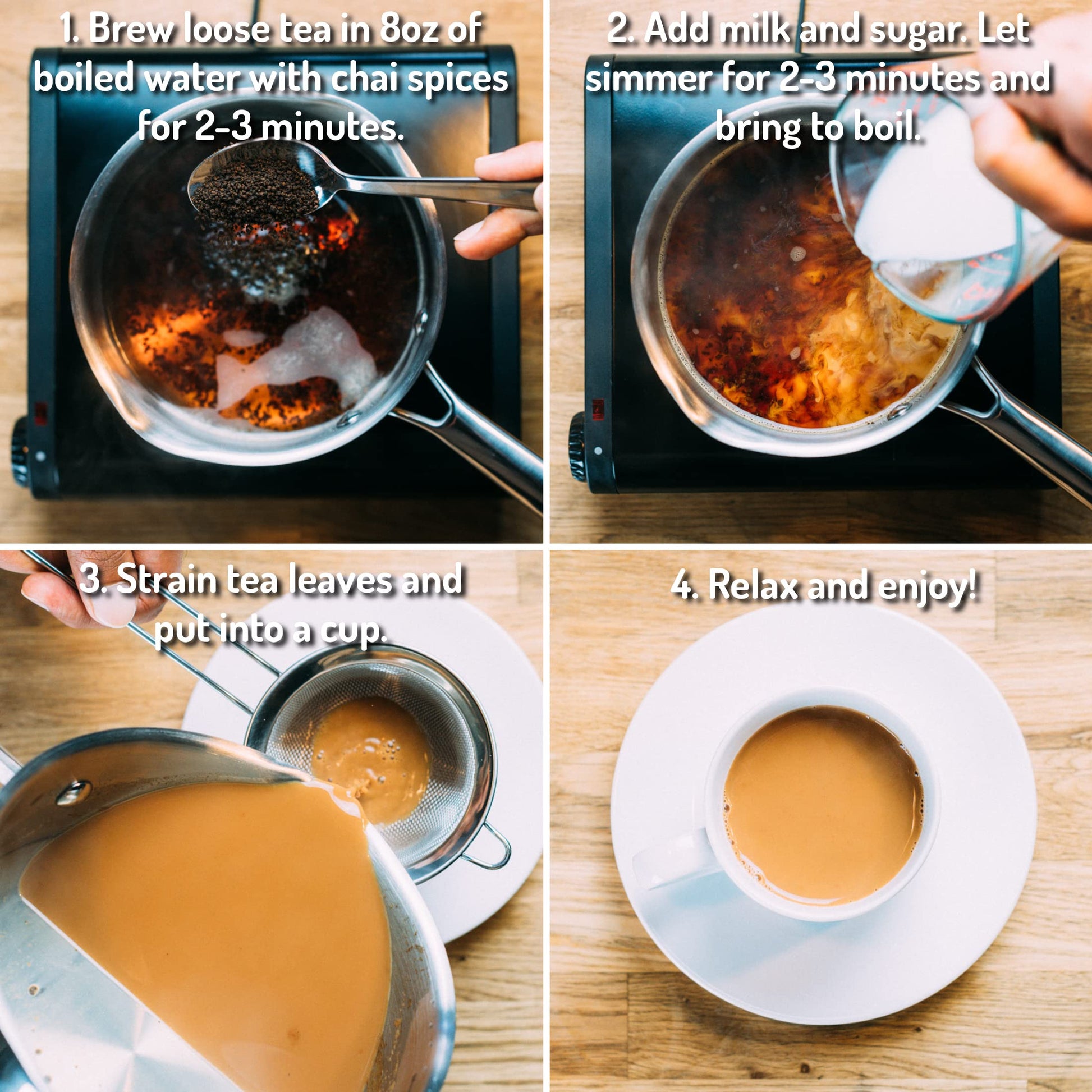 1. Brew loose tea in 8oz of boiled water with chai spices for 2-3 minutes.

2. Add milk and sugar. Let simmer for 2-3 minutes and bring to boil.

3. Strain tea leaves and put into a cup.

4. Relax and enjoy!