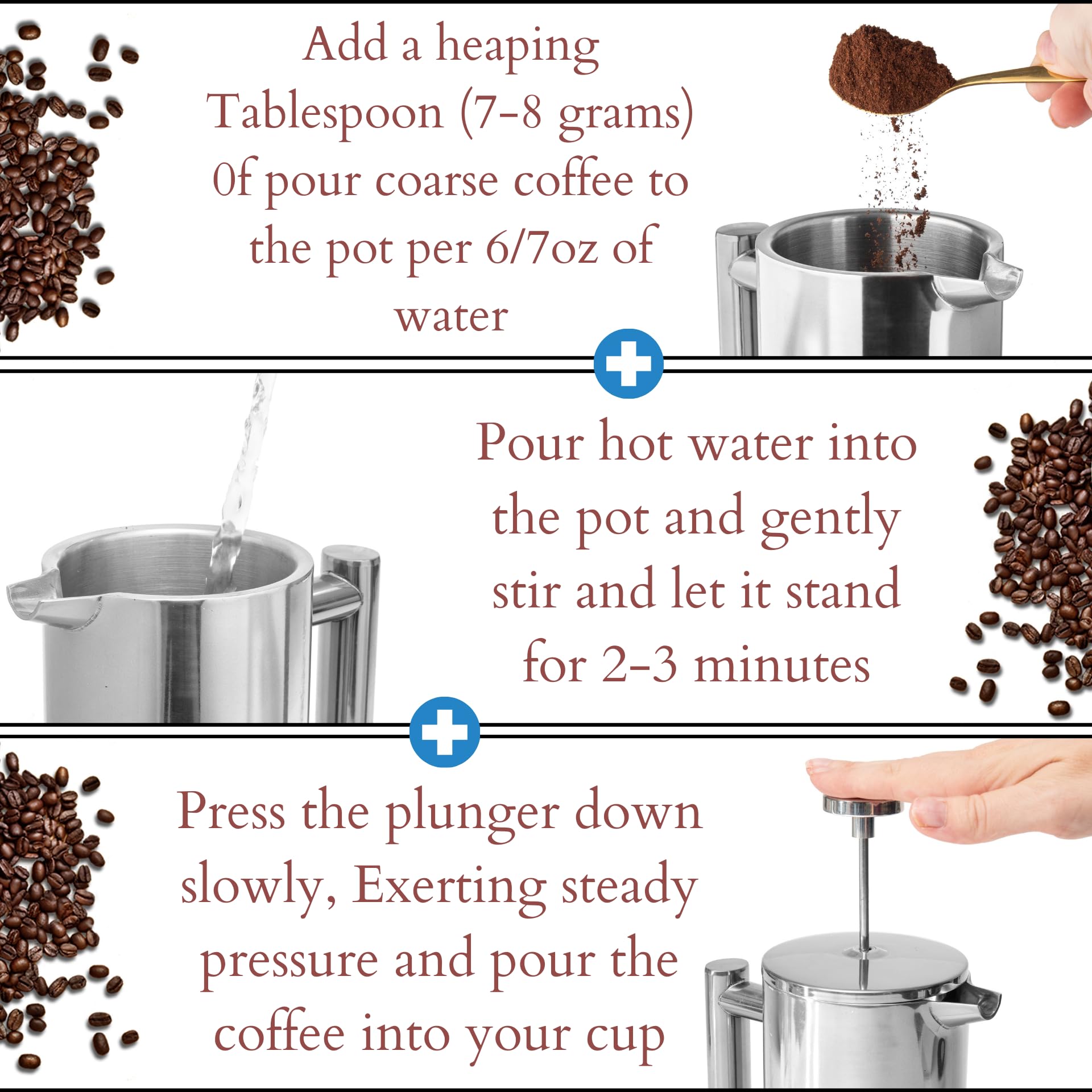 Add a heaping Tablespoon (7-8 grams) 0f pour coarse coffee to the pot per 6/7oz of water

Pour hot water into the pot and gently stir and let it stand for 2-3 minutes

Press the plunger down slowly, Exerting steady pressure and pour the coffee into your cup