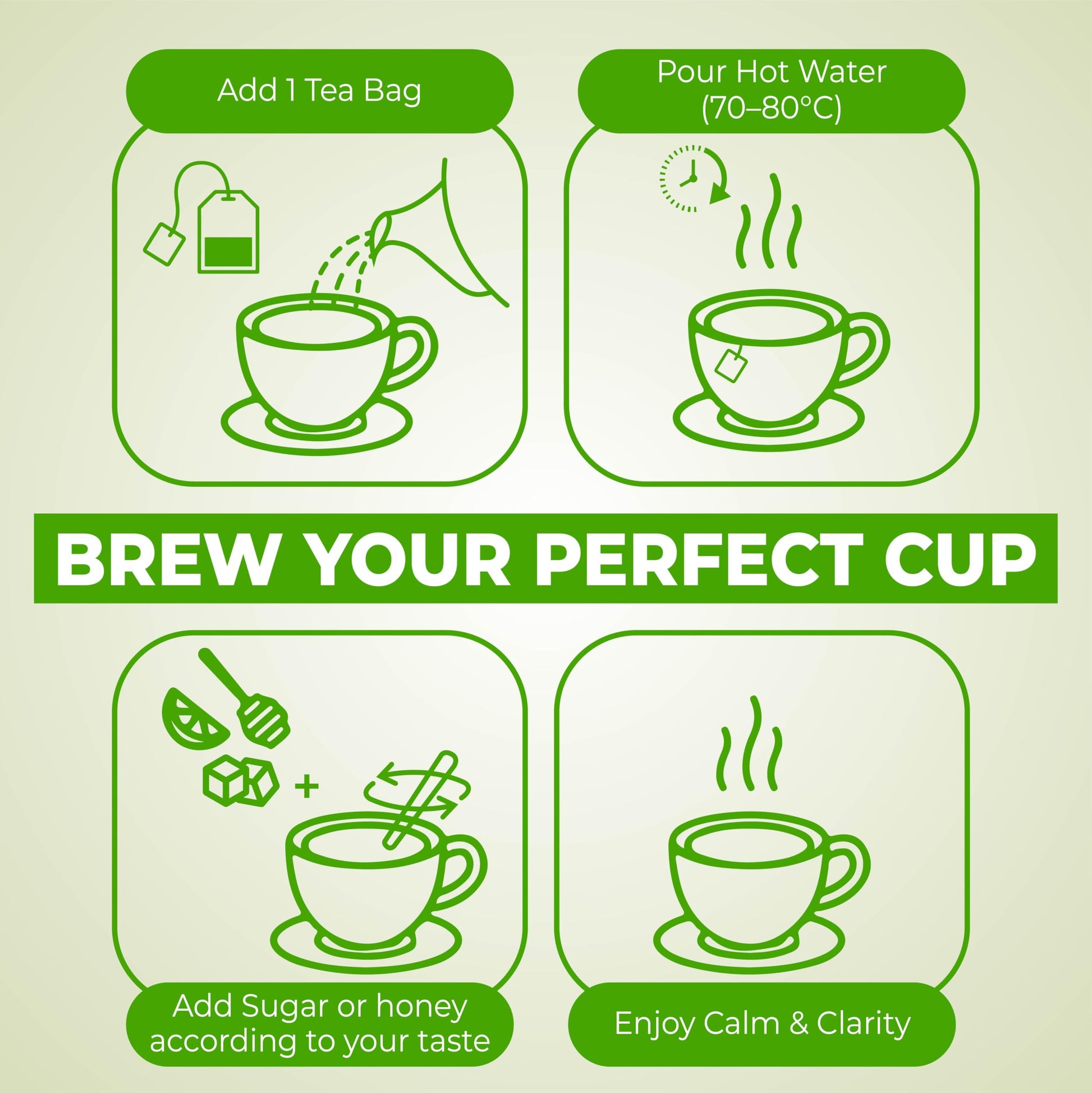 Add 1 Tea Bag

Pour Hot Water (70–80°C)

BREW YOUR PERFECT CUP

+

Add Sugar or honey according to your taste

Enjoy Calm & Clarity