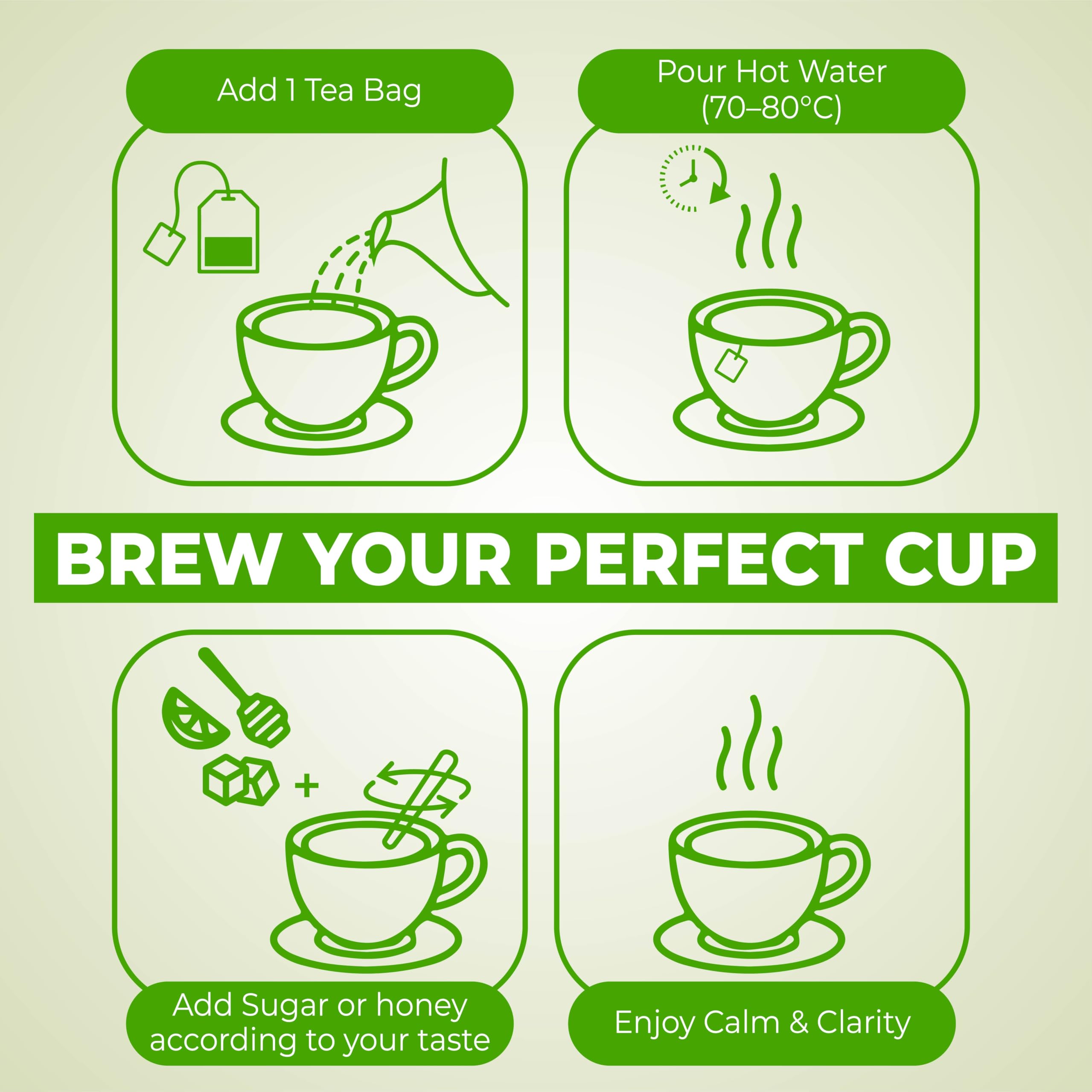 Add 1 Tea Bag

Pour Hot Water
(70–80°C)

BREW YOUR PERFECT CUP

+

Add Sugar or honey according to your taste

Enjoy Calm & Clarity