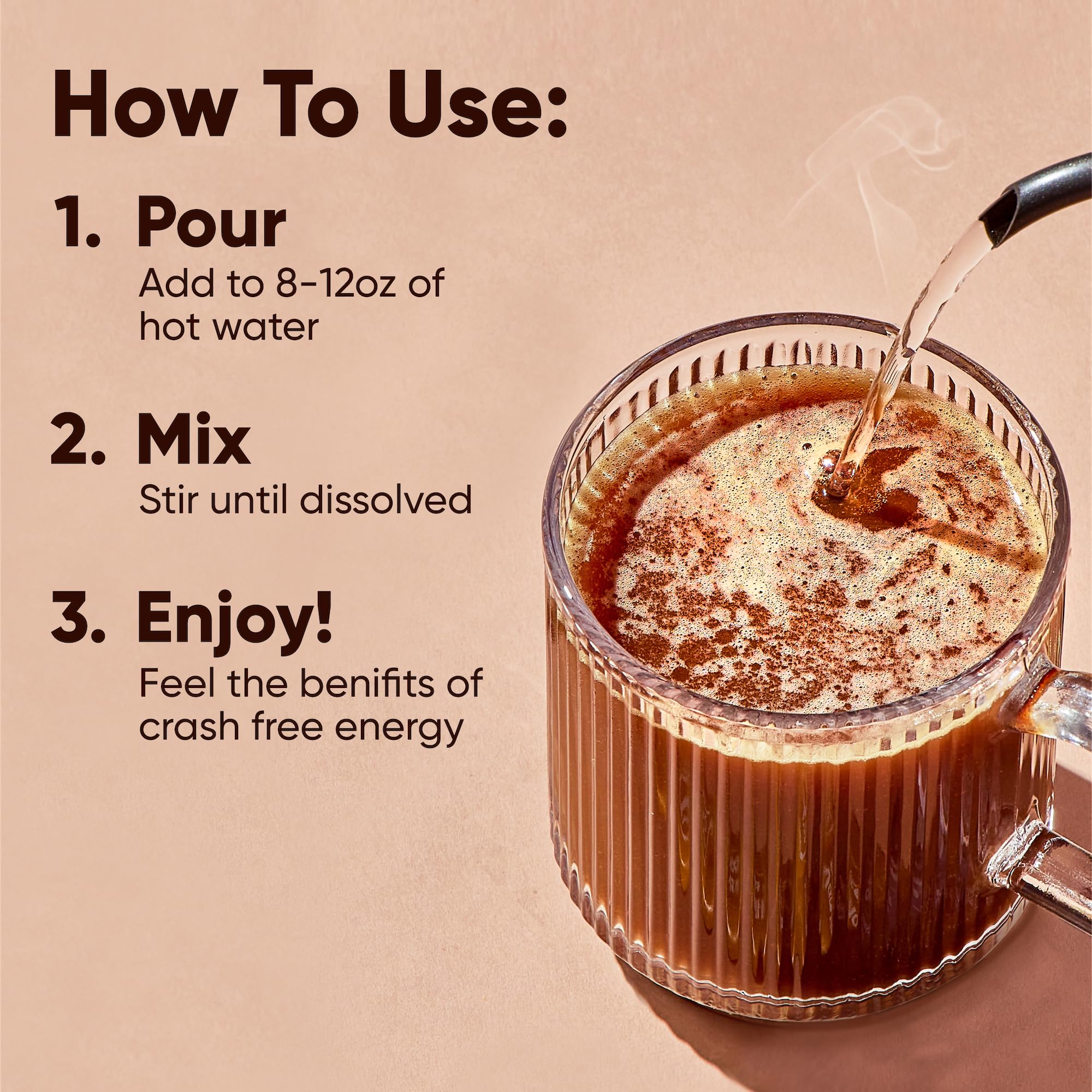 How To Use:

1. Pour
Add to 8-12oz of hot water

2. Mix
Stir until dissolved

3. Enjoy!
Feel the benifits of crash free energy