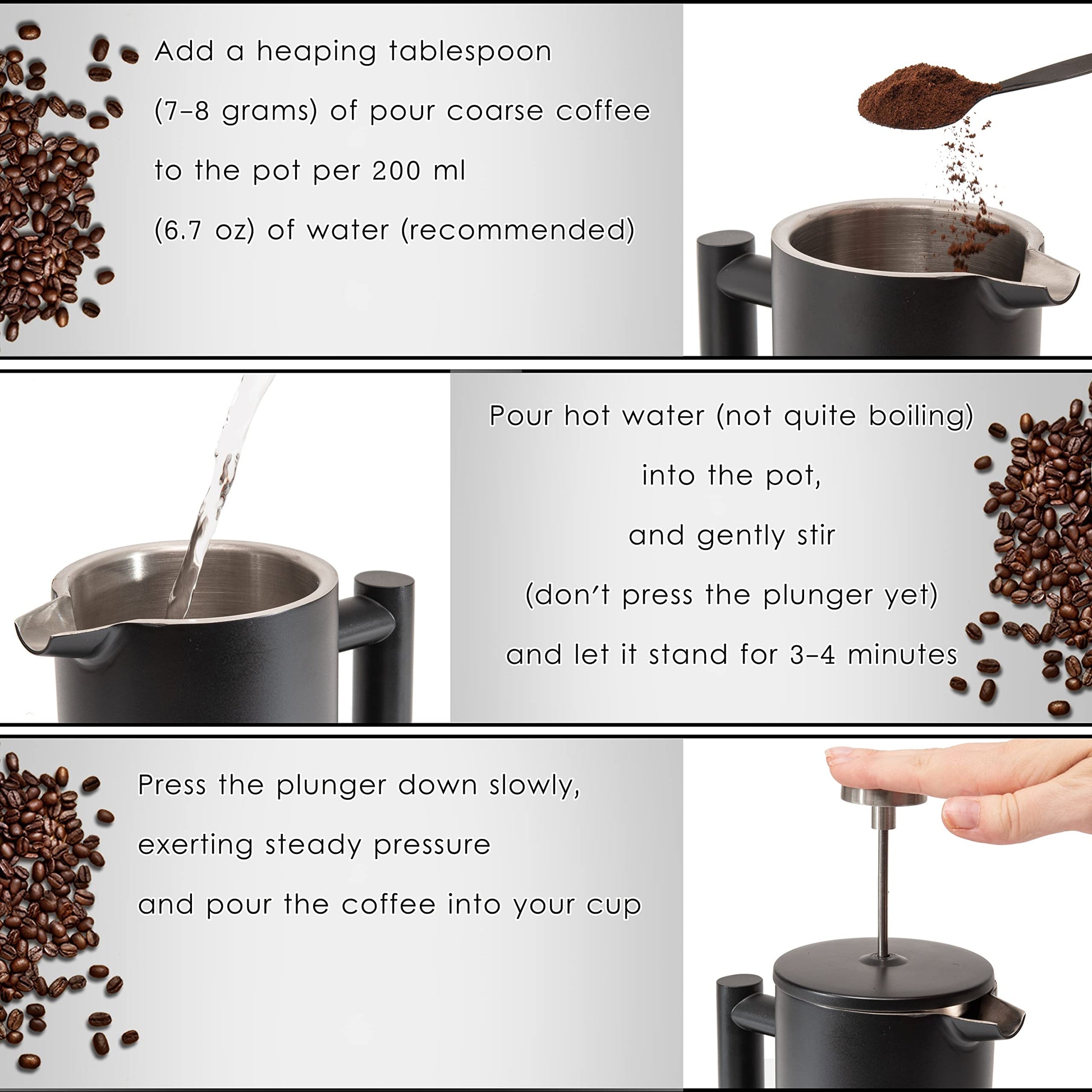 Add a heaping tablespoon (7–8 grams) of pour coarse coffee to the pot per 200 ml (6.7 oz) of water (recommended)

Pour hot water (not quite boiling) into the pot, and gently stir (don't press the plunger yet) and let it stand for 3–4 minutes

Press the plunger down slowly, exerting steady pressure and pour the coffee into your cup