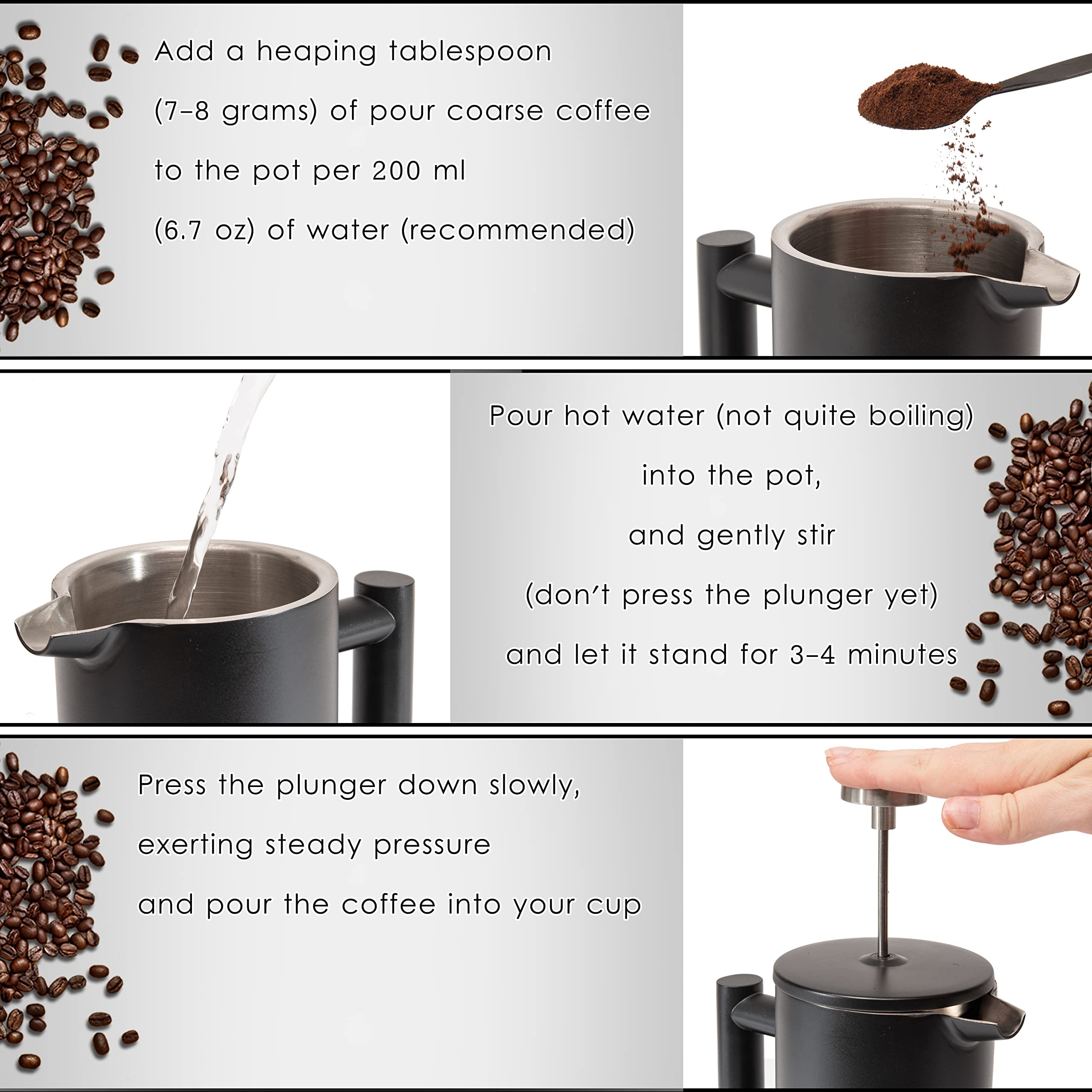 Add a heaping tablespoon
(7–8 grams) of pour coarse coffee
to the pot per 200 ml
(6.7 oz) of water (recommended)

Pour hot water (not quite boiling)
into the pot,
and gently stir
(don't press the plunger yet)
and let it stand for 3–4 minutes

Press the plunger down slowly,
exerting steady pressure
and pour the coffee into your cup