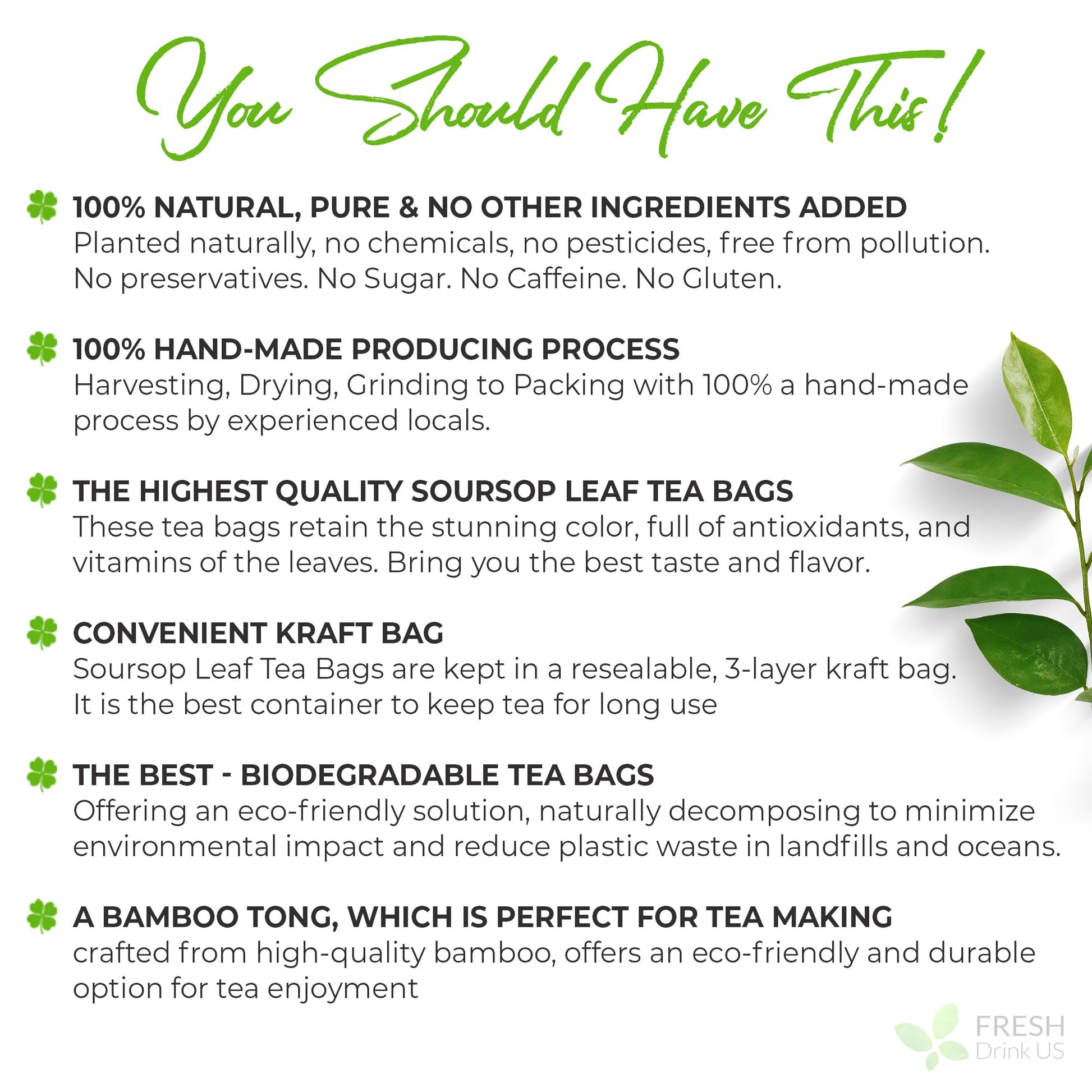 You Should Have This!

100% NATURAL, PURE & NO OTHER INGREDIENTS ADDED
Planted naturally, no chemicals, no pesticides, free from pollution. No preservatives. No Sugar. No Caffeine. No Gluten.

100% HAND-MADE PRODUCING PROCESS
Harvesting, Drying, Grinding to Packing with 100% a hand-made process by experienced locals.

THE HIGHEST QUALITY SOURSOP LEAF TEA BAGS
These tea bags retain the stunning color, full of antioxidants, and vitamins of the leaves. Bring you the best taste and flavor.

CONVENIENT KRAFT BAG
Soursop Leaf Tea Bags are kept in a resealable, 3-layer kraft bag. It is the best container to keep tea for long use

THE BEST - BIODEGRADABLE TEA BAGS
Offering an eco-friendly solution, naturally decomposing to minimize environmental impact and reduce plastic waste in landfills and oceans.

A BAMBOO TONG, WHICH IS PERFECT FOR TEA MAKING
crafted from high-quality bamboo, offers an eco-friendly and durable option for tea enjoyment

FRESH
Drink US