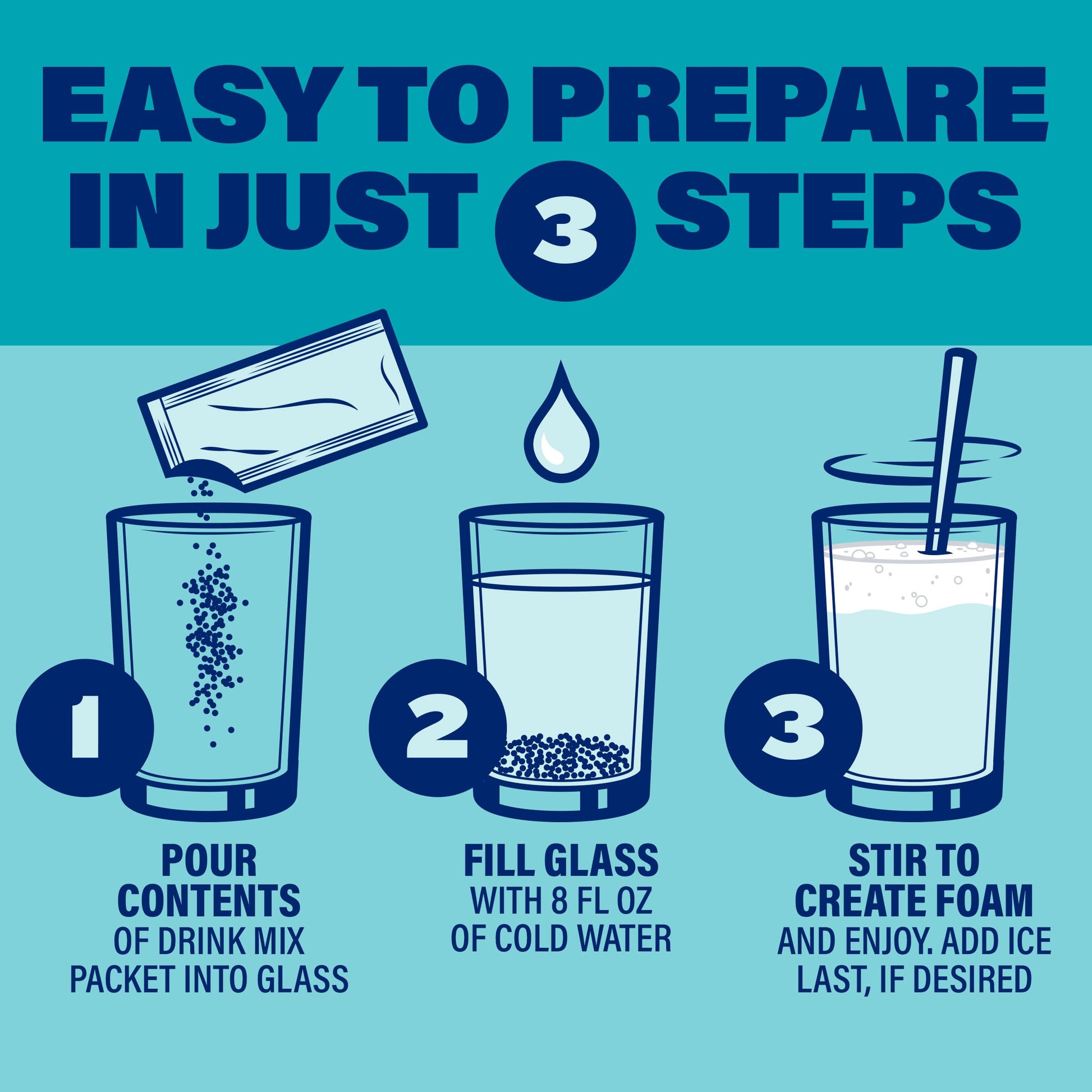 EASY TO PREPARE IN JUST 3 STEPS

1

POUR CONTENTS OF DRINK MIX PACKET INTO GLASS

2

FILL GLASS WITH 8 FL OZ OF COLD WATER

3

STIR TO CREATE FOAM AND ENJOY. ADD ICE LAST, IF DESIRED