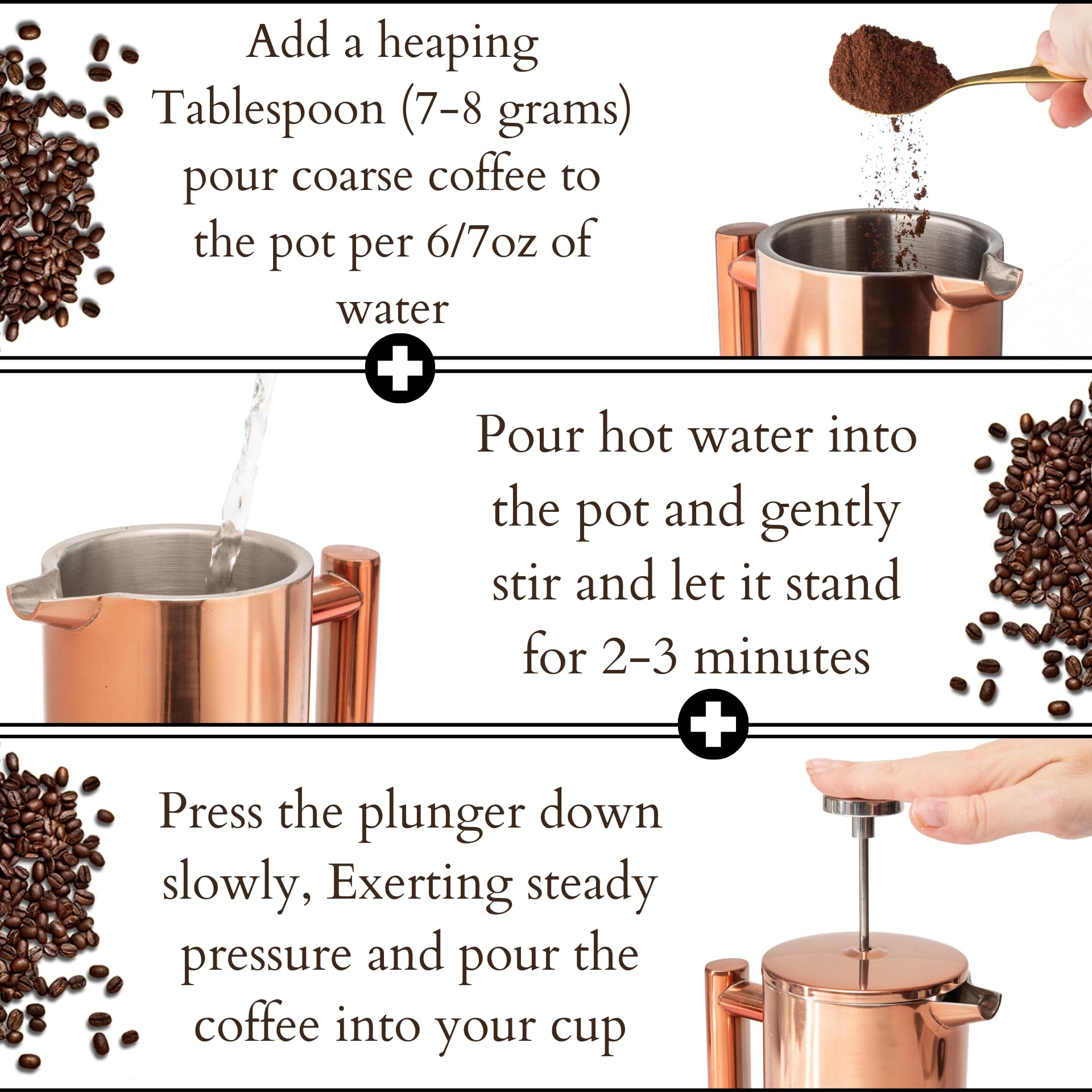 Add a heaping Tablespoon (7-8 grams) pour coarse coffee to the pot per 6/7oz of water

Pour hot water into the pot and gently stir and let it stand for 2-3 minutes

Press the plunger down slowly, Exerting steady pressure and pour the coffee into your cup