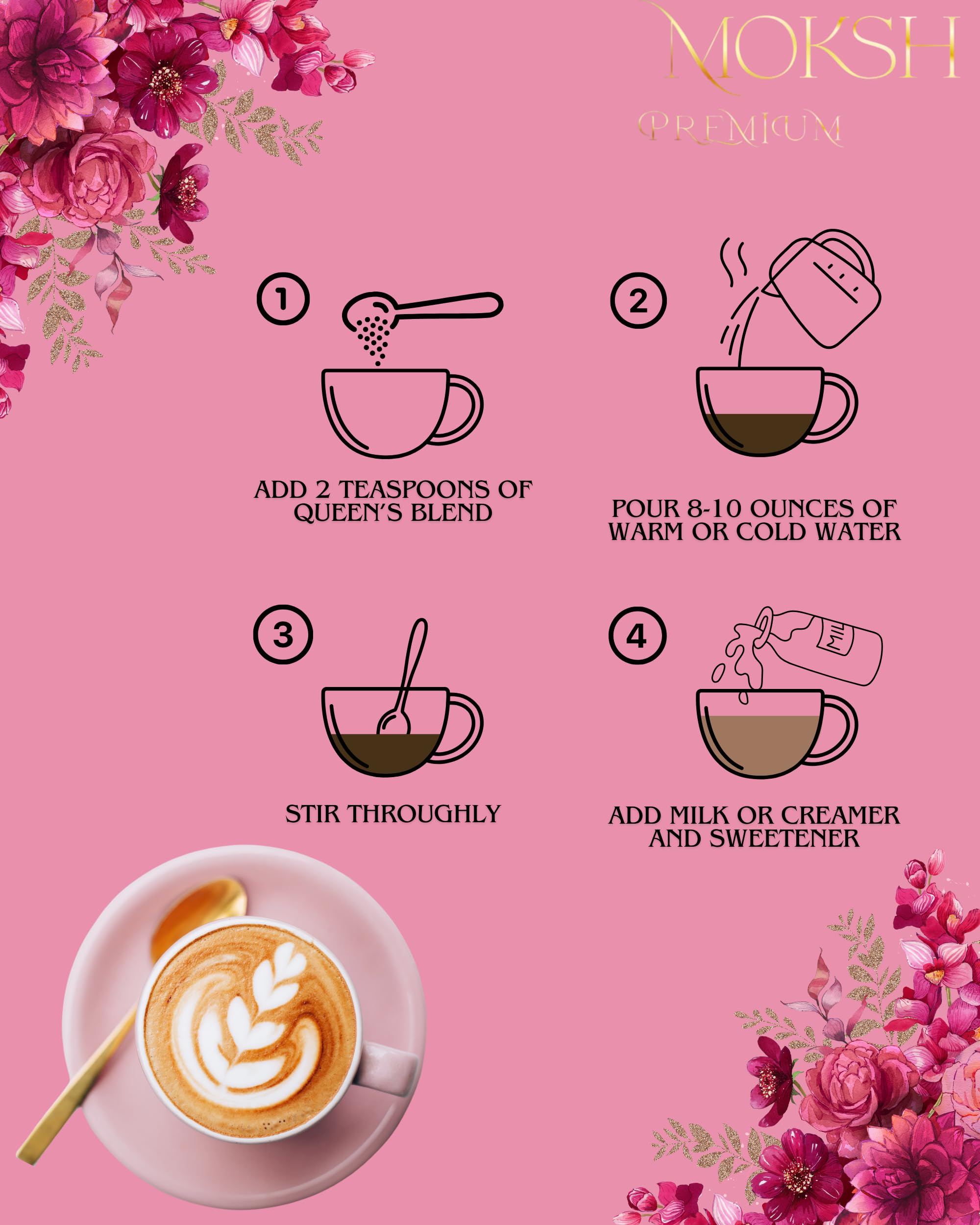 MOKSH
PREMIUM

1
ADD 2 TEASPOONS OF QUEEN'S BLEND

2
POUR 8-10 OUNCES OF WARM OR COLD WATER

3
STIR THROUGHLY

4
MILK
ADD MILK OR CREAMER AND SWEETENER