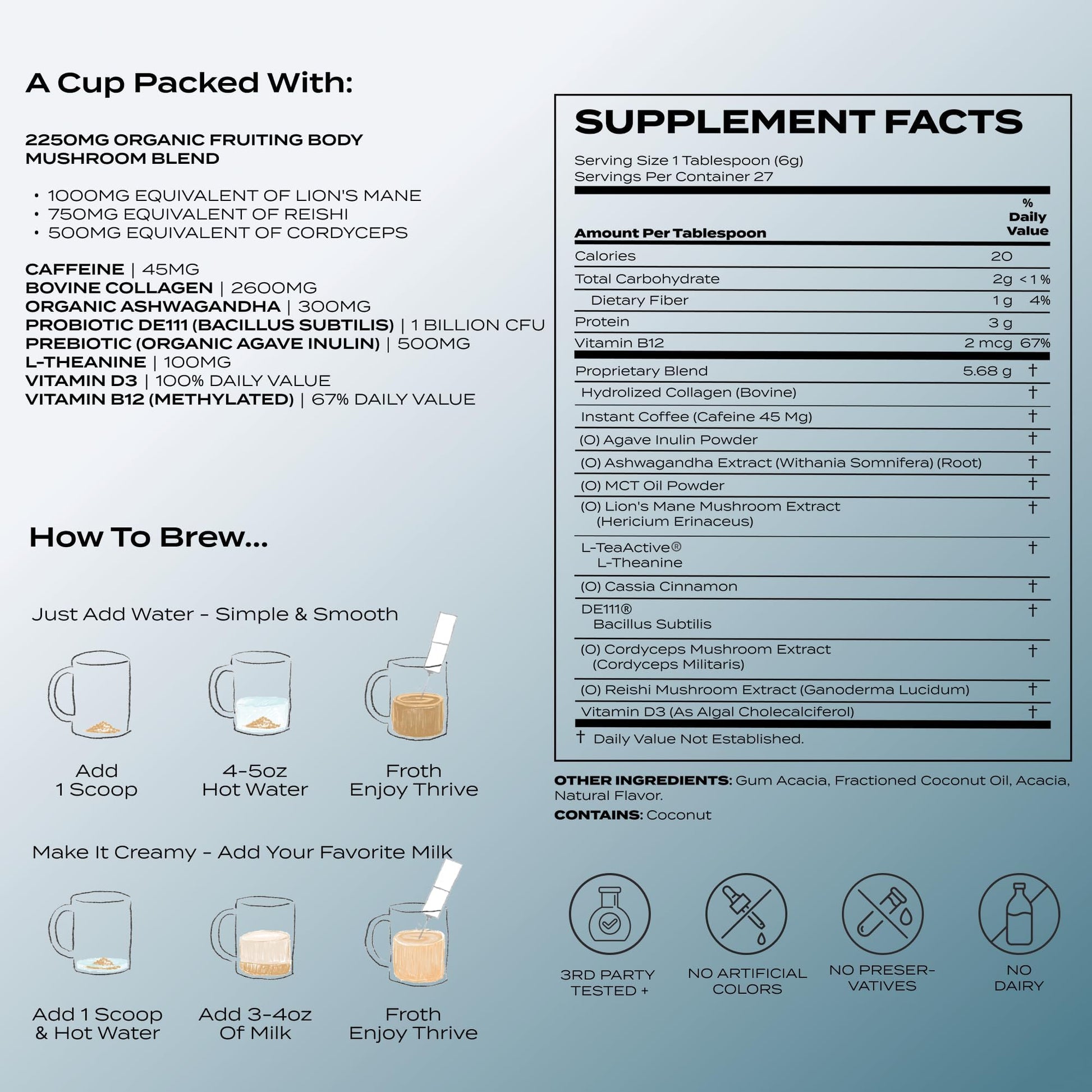 A Cup Packed With:

2250MG ORGANIC FRUITING BODY MUSHROOM BLEND

• 1000MG EQUIVALENT OF LION'S MANE
• 750MG EQUIVALENT OF REISHI
• 500MG EQUIVALENT OF CORDYCEPS

CAFFEINE | 45MG
BOVINE COLLAGEN | 2600MG
ORGANIC ASHWAGANDHA | 300MG
PROBIOTIC DE111 (BACILLUS SUBTILIS) | 1 BILLION CFU
PREBIOTIC (ORGANIC AGAVE INULIN) | 500MG
L-THEANINE | 100MG
VITAMIN D3 | 100% DAILY VALUE
VITAMIN B12 (METHYLATED) | 67% DAILY VALUE

How To Brew...

Just Add Water - Simple & Smooth

Add 1 Scoop

4-5oz Hot Water

Froth Enjoy Thrive

Make It Creamy - Add Your Favorite Milk

Add 1 Scoop & Hot Water

Add 3-4oz Of Milk

Froth Enjoy Thrive

SUPPLEMENT FACTS

Serving Size 1 Tablespoon (6g)
Servings Per Container 27

| Amount Per Tablespoon | | % Daily Value |
|---|---|---|
| Calories | 20 | |
| Total Carbohydrate | 2g | < 1 % |
| Dietary Fiber | 1 g | 4% |
| Protein | 3 g | |
| Vitamin B12 | 2 mcg | 67% |
| Proprietary Blend | 5.68 g | † |
| Hydrolized Collagen (Bovine) | | † |
| Instant Coffee (Cafeine 45 Mg) | | † |
| (O) Agave Inulin Powder | | † |
| (O) Ashwagandha Extract (Withania Somnifera) (Root) | | † |
| (O) MCT Oil Powder | | † |
| (O) Lion's Mane Mushroom Extract (Hericium Erinaceus) | | † |
| L-TeaActive® L-Theanine | | † |
| (O) Cassia Cinnamon | | † |
| DE111® Bacillus Subtilis | | † |
| (O) Cordyceps Mushroom Extract (Cordyceps Militaris) | | † |
| (O) Reishi Mushroom Extract (Ganoderma Lucidum) | | † |
| Vitamin D3 (As Algal Cholecalciferol) | | † |

† Daily Value Not Established.

OTHER INGREDIENTS: Gum Acacia, Fractioned Coconut Oil, Acacia, Natural Flavor.
CONTAINS: Coconut

3RD PARTY TESTED +

NO ARTIFICIAL COLORS

NO PRESER-VATIVES

NO DAIRY